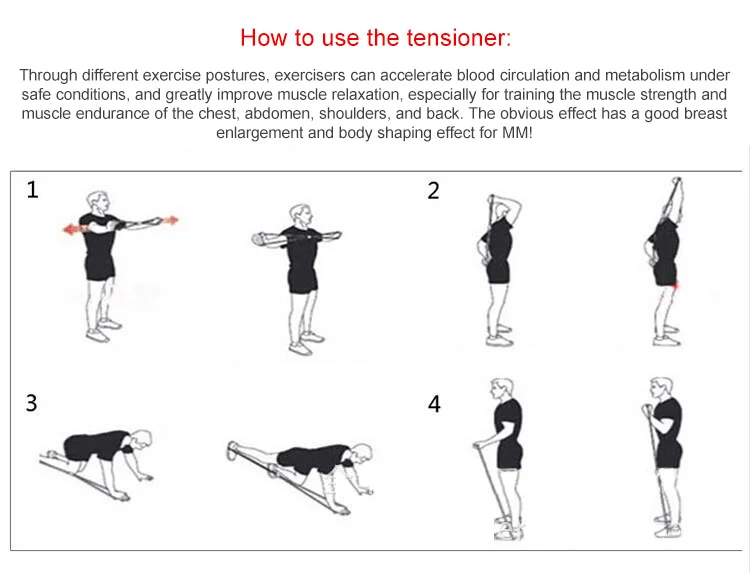 How to use the tensioner:

Through different exercise postures, exercisers can accelerate blood circulation and metabolism under safe conditions, and greatly improve muscle relaxation, especially for training the muscle strength and muscle endurance of the chest, abdomen, shoulders, and back. The obvious effect has a good breast enlargement and body shaping effect for MM!

1

2

3

4