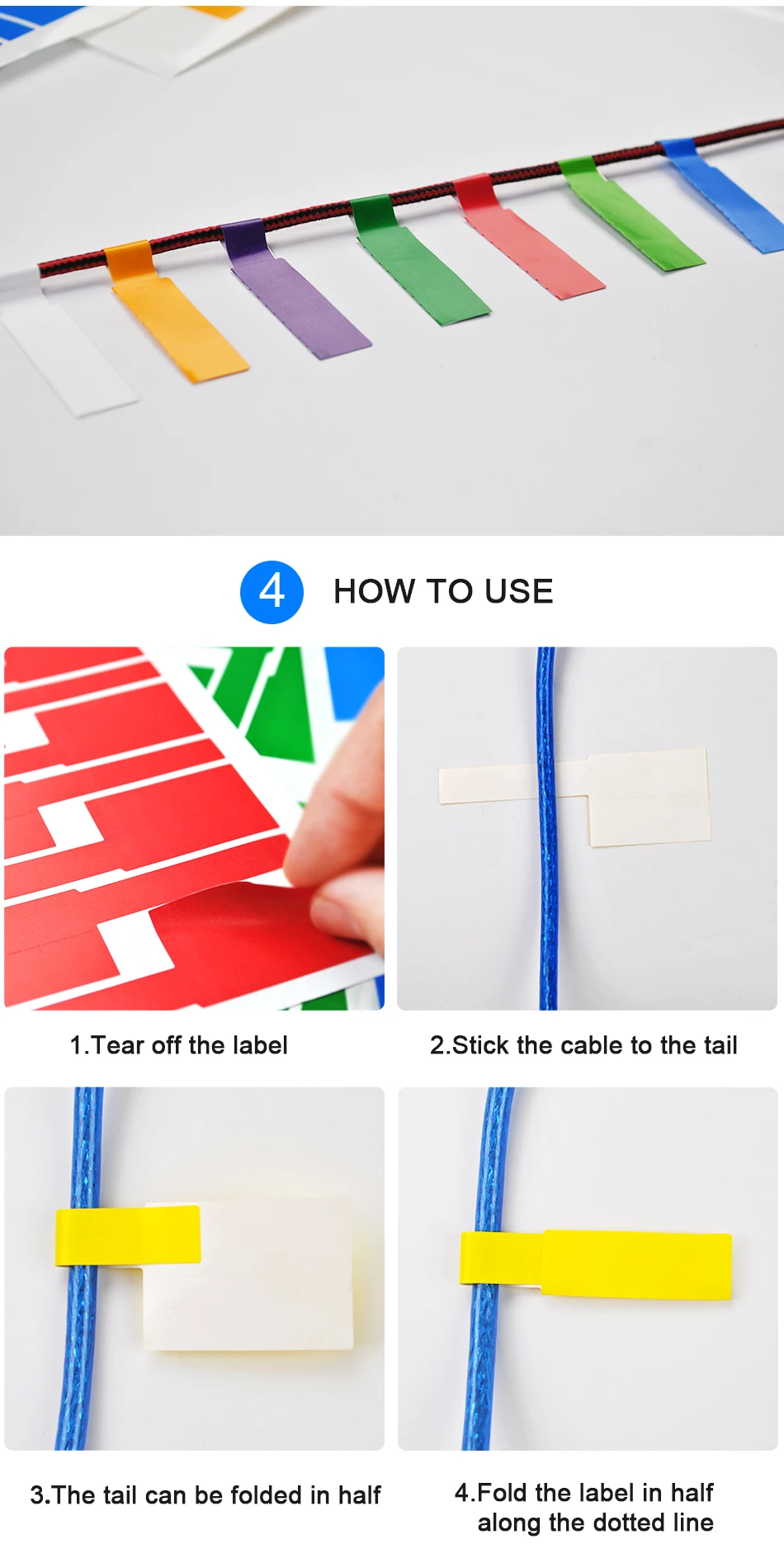 4 HOW TO USE

1.Tear off the label

2.Stick the cable to the tail

3.The tail can be folded in half

4.Fold the label in half along the dotted line