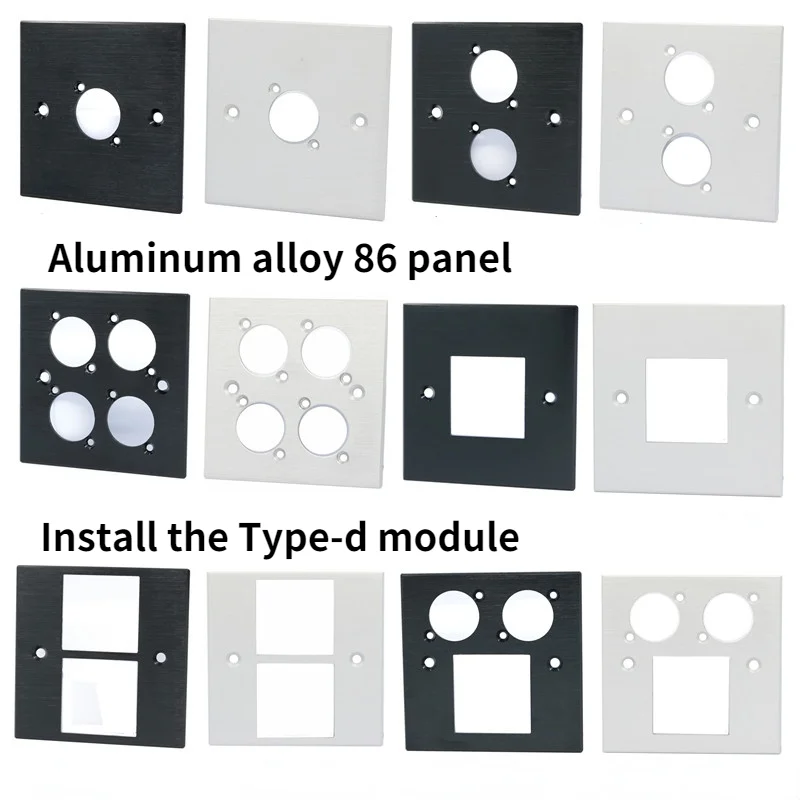 Aluminum alloy 86 panel

Install the Type-d module