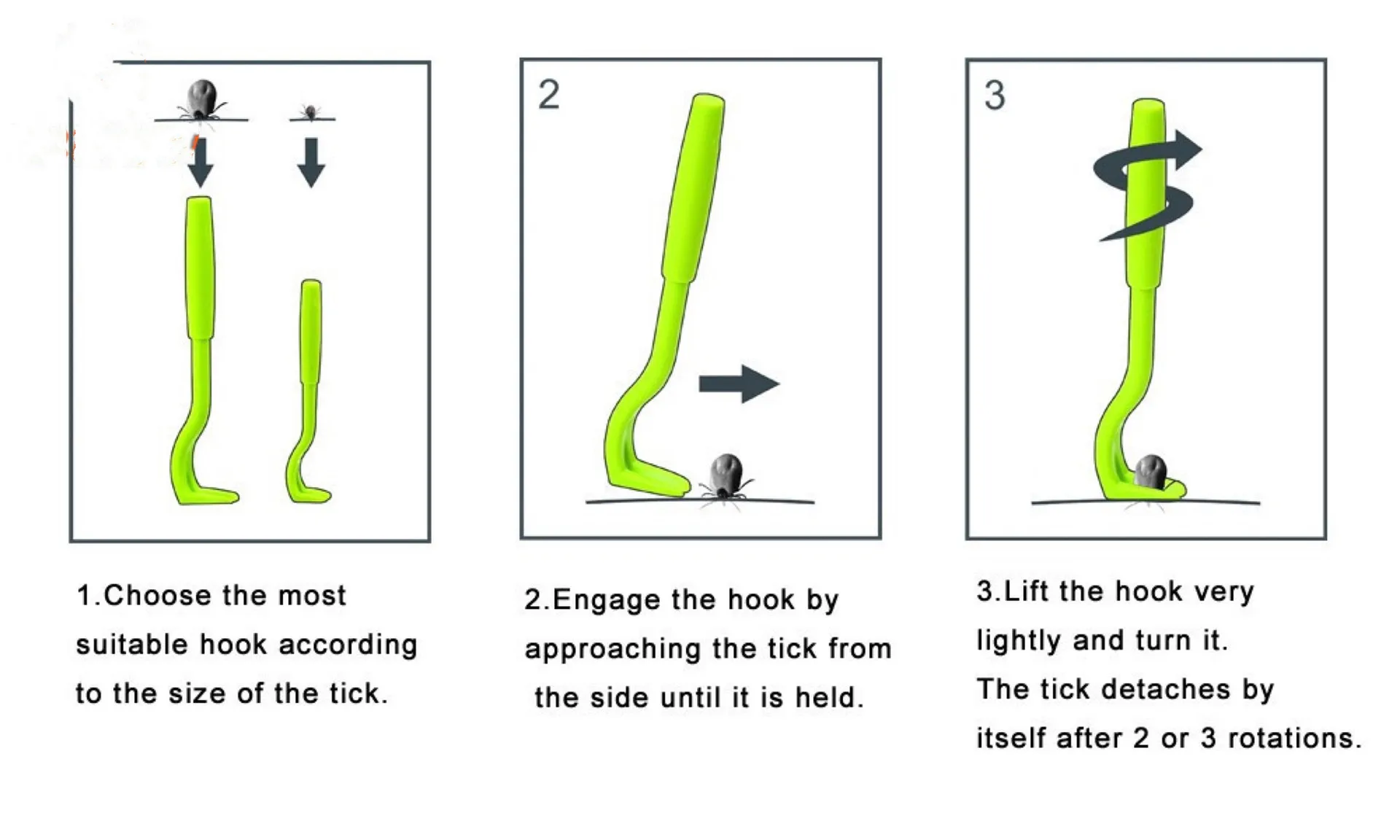 2

3

1.Choose the most suitable hook according to the size of the tick.

2.Engage the hook by approaching the tick from the side until it is held.

3.Lift the hook very lightly and turn it. The tick detaches by itself after 2 or 3 rotations.