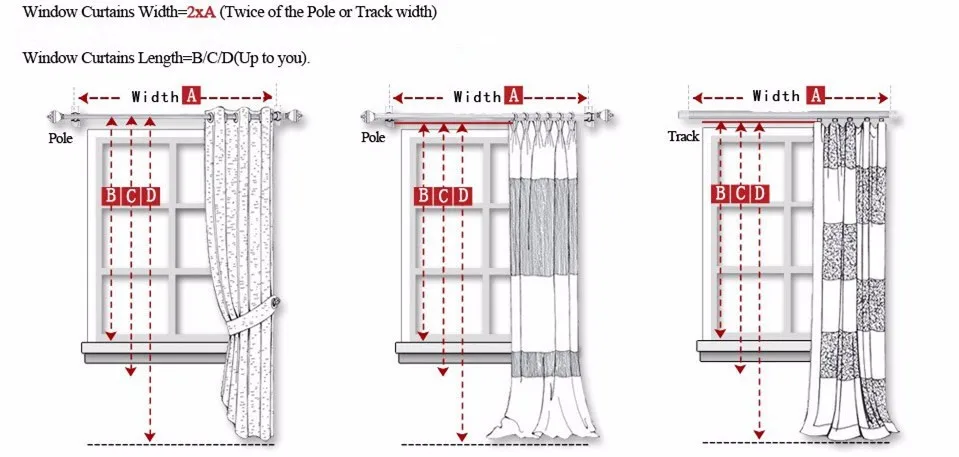 Window Curtains Width=2xA (Twice of the Pole or Track width)

Window Curtains Length=B/C/D(Up to you).

Width A

Pole

B C D

Width A

Pole

B C D

Width A

Track

B C D