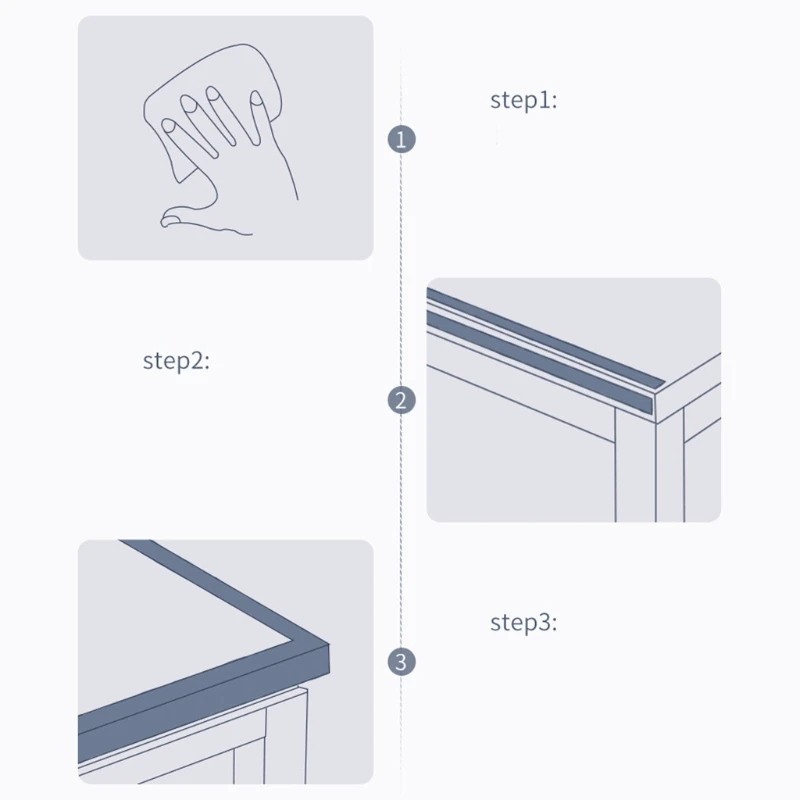 step1:

1

step2:

2

step3:

3