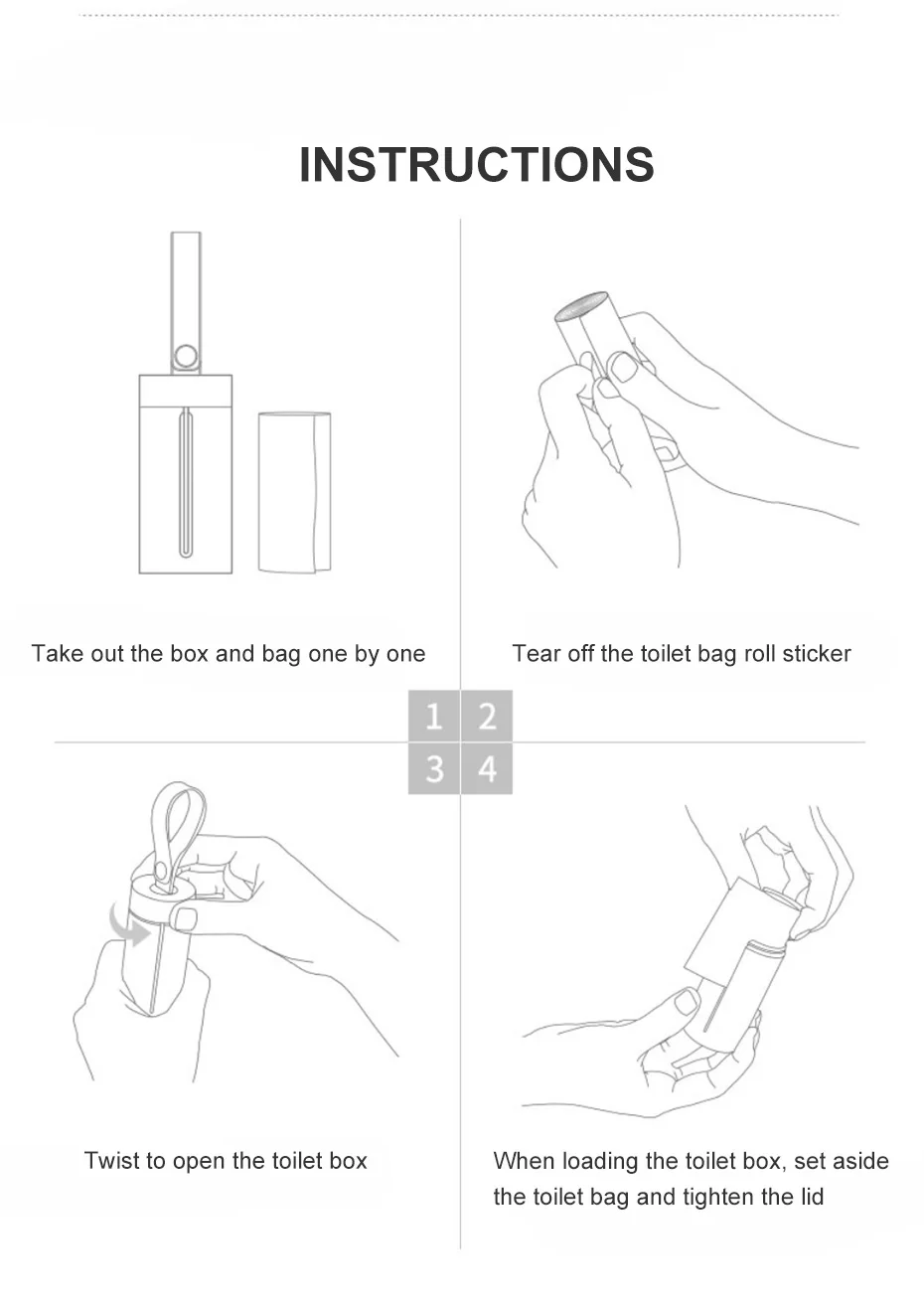 INSTRUCTIONS

Take out the box and bag one by one

Tear off the toilet bag roll sticker

1 2
3 4

Twist to open the toilet box

When loading the toilet box, set aside the toilet bag and tighten the lid