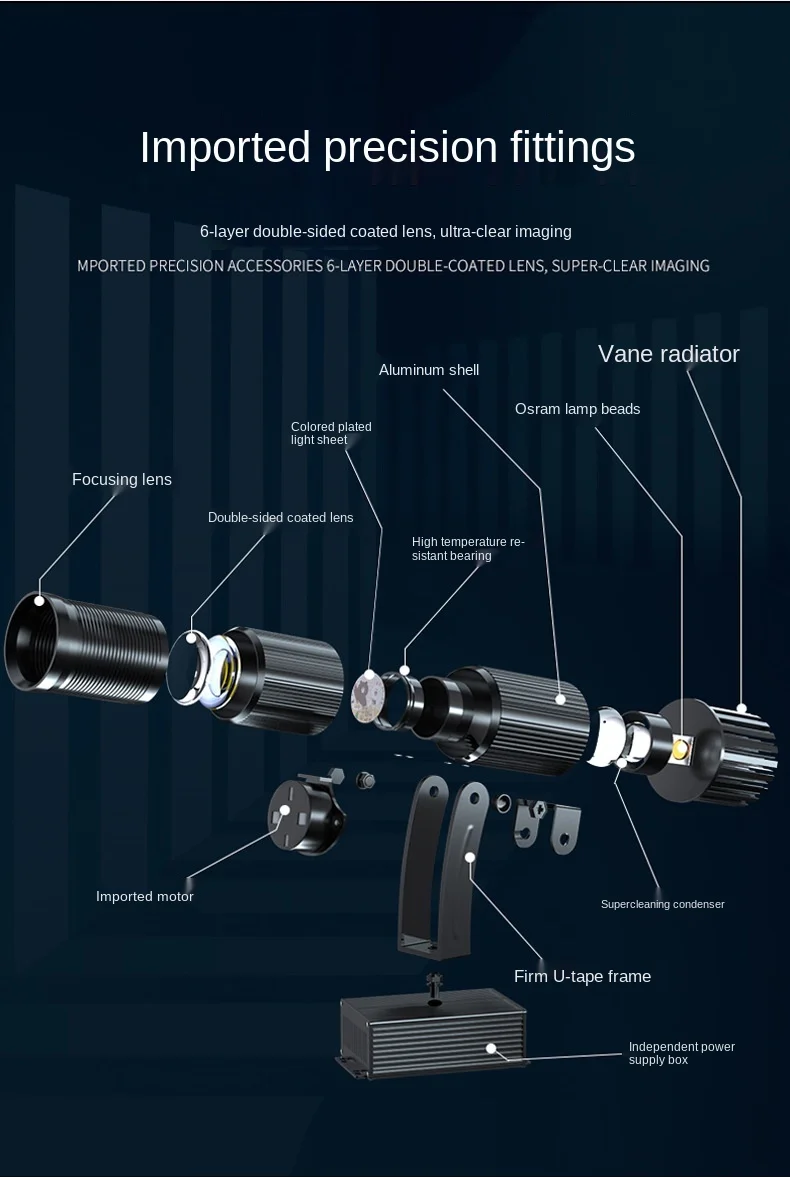 Imported precision fittings

6-layer double-sided coated lens, ultra-clear imaging

MPORTED PRECISION ACCESSORIES 6-LAYER DOUBLE-COATED LENS, SUPER-CLEAR IMAGING

Vane radiator

Aluminum shell

Osram lamp beads

Colored plated light sheet

Focusing lens

Double-sided coated lens

High temperature resistant bearing

Imported motor

Supercleaning condenser

Firm U-tape frame

Independent power supply box