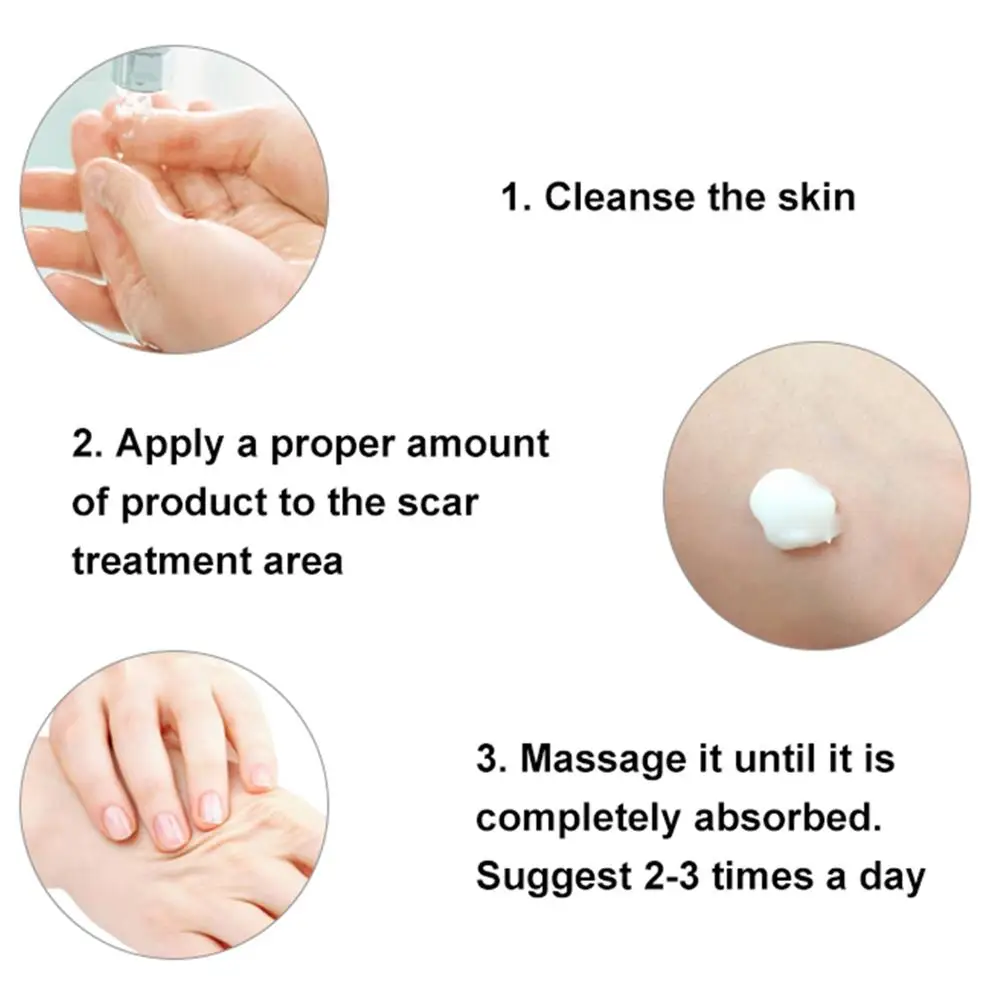 1. Cleanse the skin

2. Apply a proper amount of product to the scar treatment area

3. Massage it until it is completely absorbed. Suggest 2-3 times a day