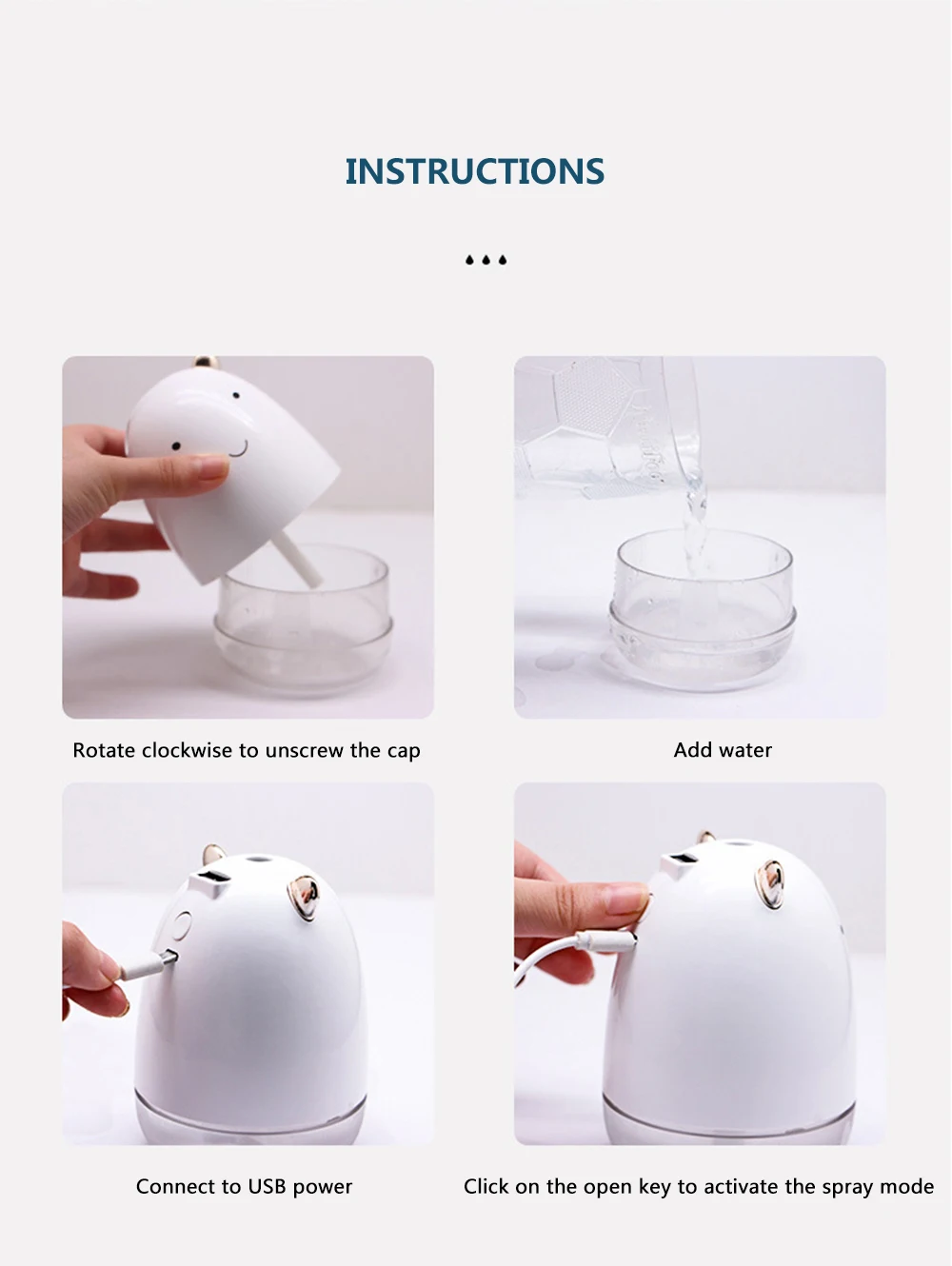 INSTRUCTIONS

Rotate clockwise to unscrew the cap

Add water

Connect to USB power

Click on the open key to activate the spray mode