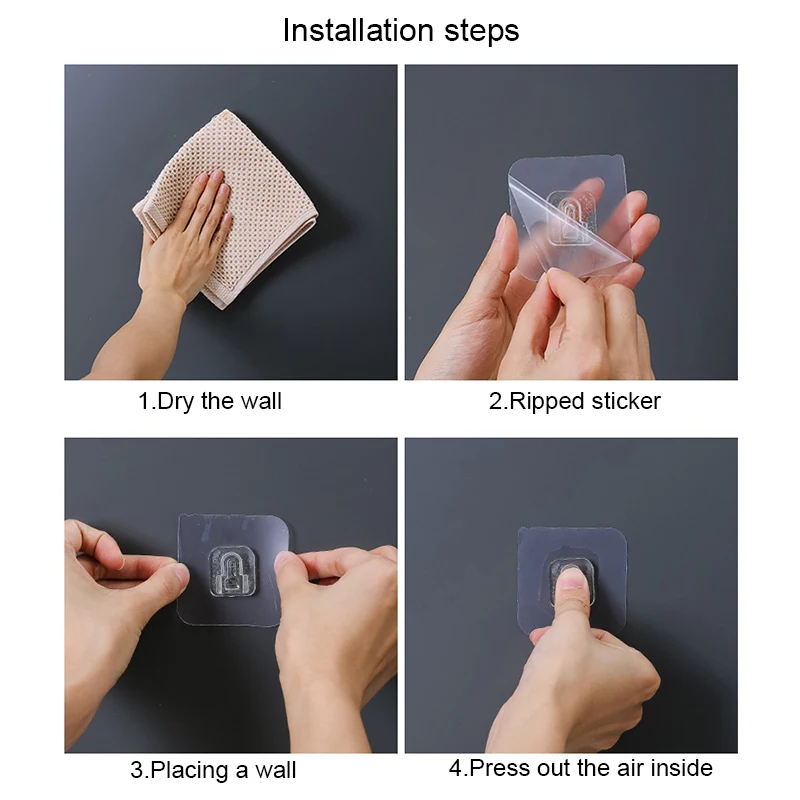 Installation steps

1.Dry the wall

2.Ripped sticker

3.Placing a wall

4.Press out the air inside