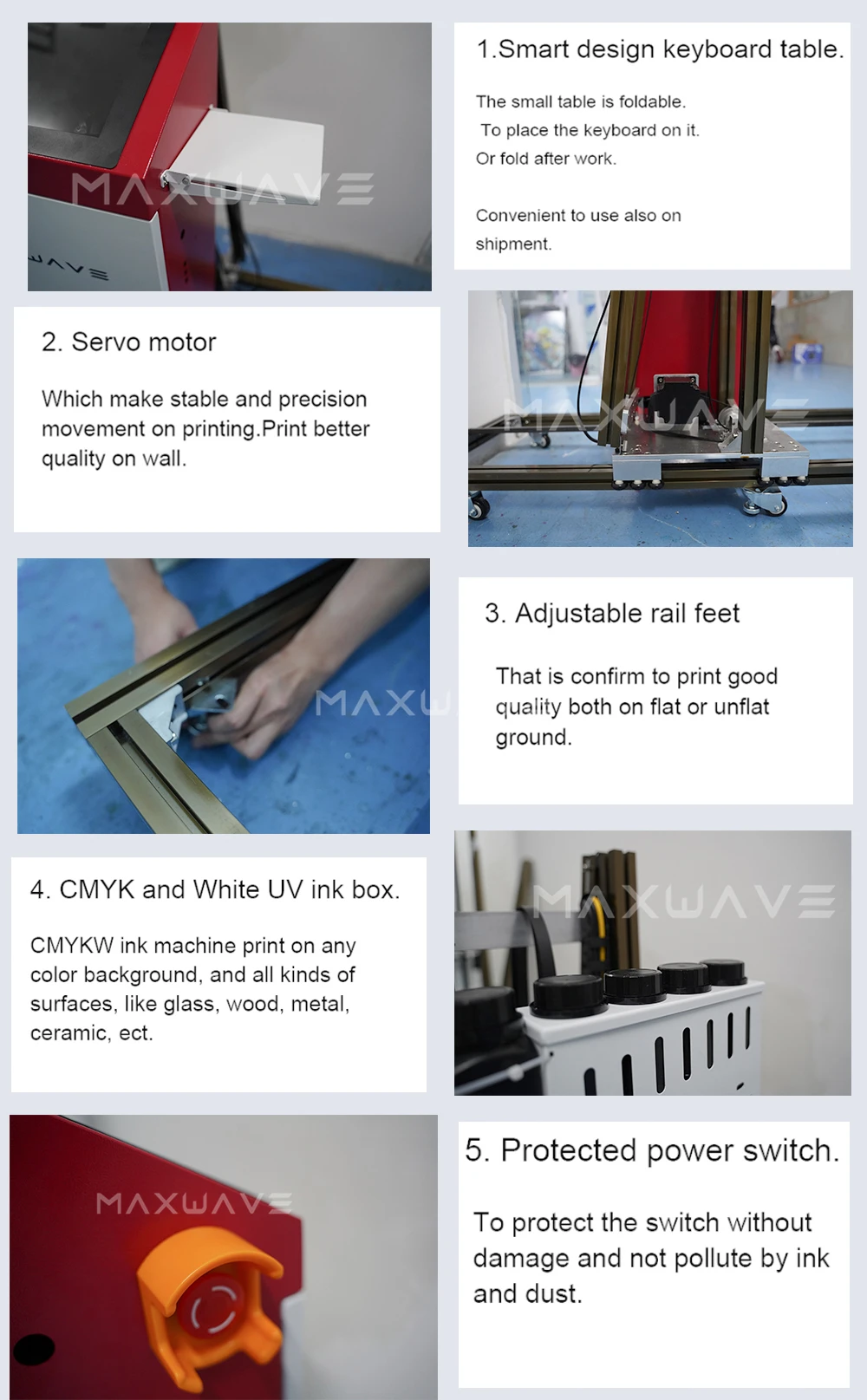 MAXWAVE

WAVE

1.Smart design keyboard table.

The small table is foldable.
To place the keyboard on it.
Or fold after work.

Convenient to use also on shipment.

2. Servo motor

Which make stable and precision movement on printing.Print better quality on wall.

MAXWAVE

MAXW

3. Adjustable rail feet

That is confirm to print good quality both on flat or unflat ground.

4. CMYK and White UV ink box.

CMYKW ink machine print on any color background, and all kinds of surfaces, like glass, wood, metal, ceramic, ect.

MAXWAVE

MAXWAVE

5. Protected power switch.

To protect the switch without damage and not pollute by ink and dust.