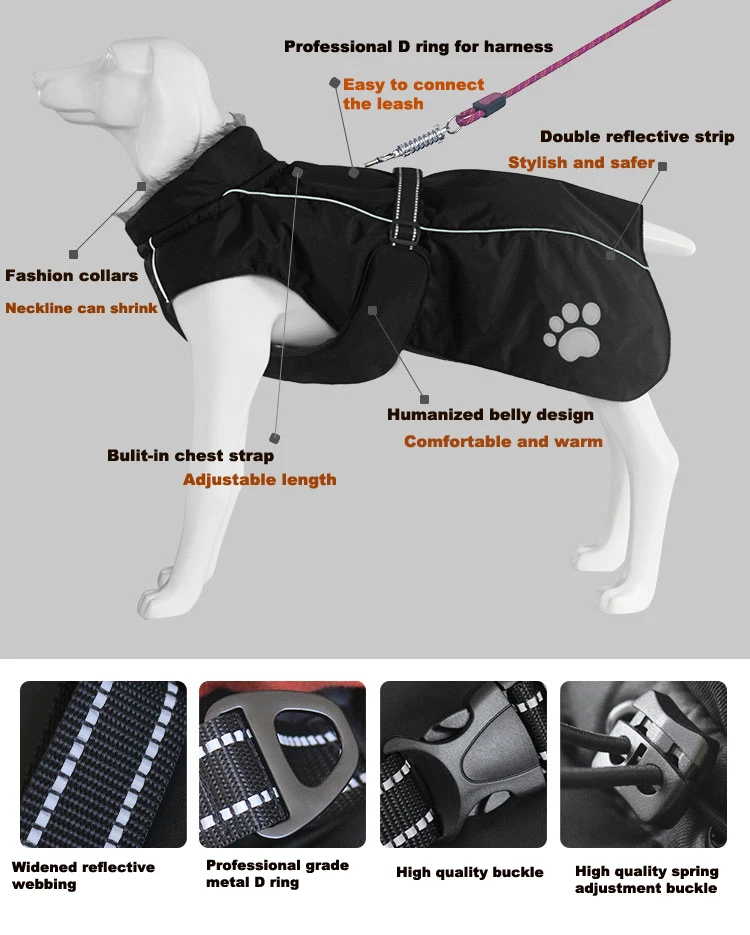 Professional D ring for harness

Easy to connect the leash

Double reflective strip

Stylish and safer

Fashion collars

Neckline can shrink

Humanized belly design

Comfortable and warm

Bulit-in chest strap

Adjustable length

Widened reflective webbing

Professional grade metal D ring

High quality buckle

High quality spring adjustment buckle