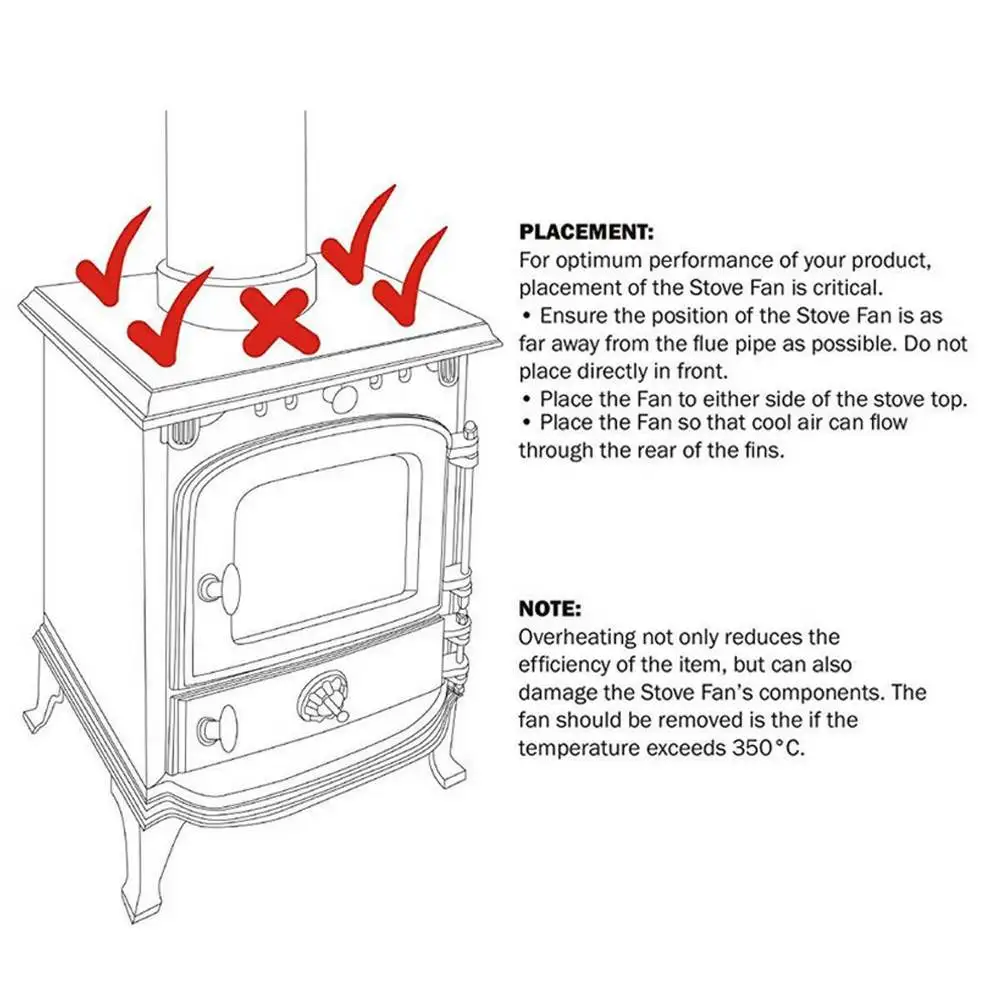 PLACEMENT:
For optimum performance of your product, placement of the Stove Fan is critical.
• Ensure the position of the Stove Fan is as far away from the flue pipe as possible. Do not place directly in front.
• Place the Fan to either side of the stove top.
• Place the Fan so that cool air can flow through the rear of the fins.

NOTE:
Overheating not only reduces the efficiency of the item, but can also damage the Stove Fan's components. The fan should be removed is the if the temperature exceeds 350°C.