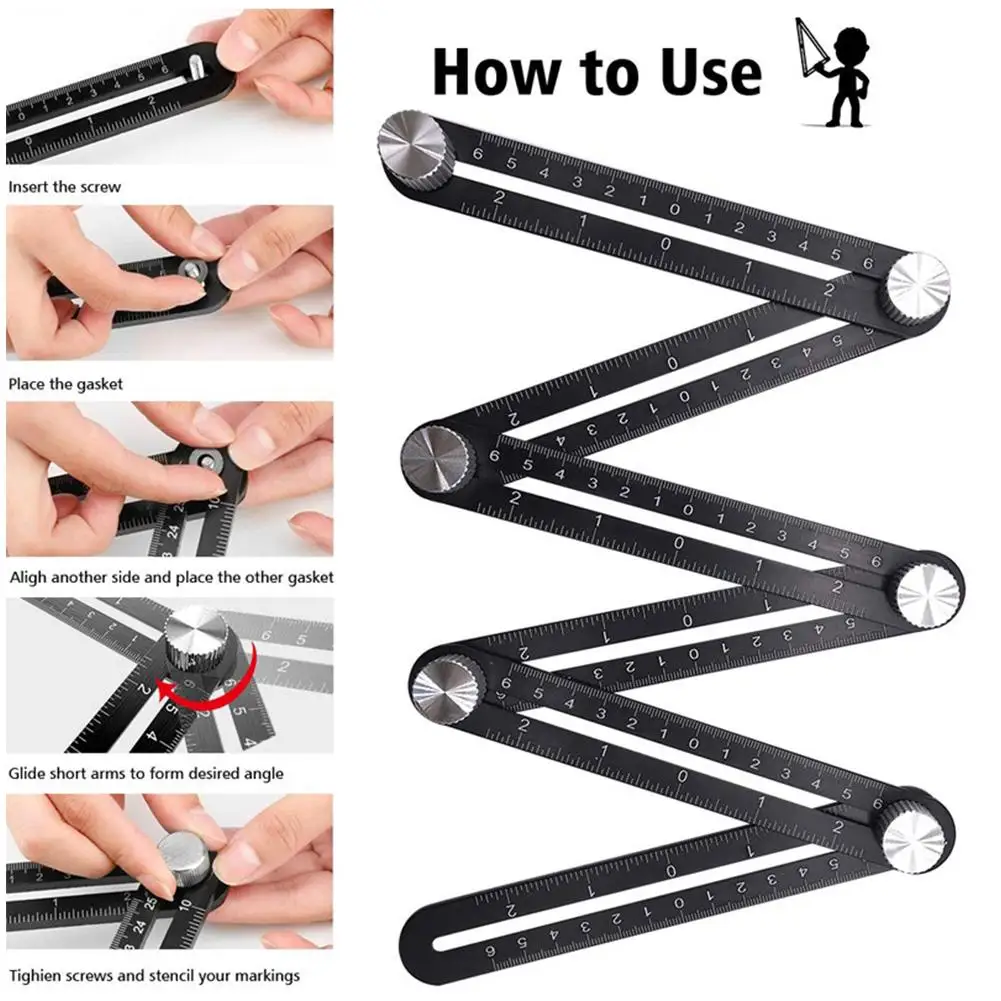 How to Use

Insert the screw

Place the gasket

Aligh another side and place the other gasket

Glide short arms to form desired angle

Tighien screws and stencil your markings