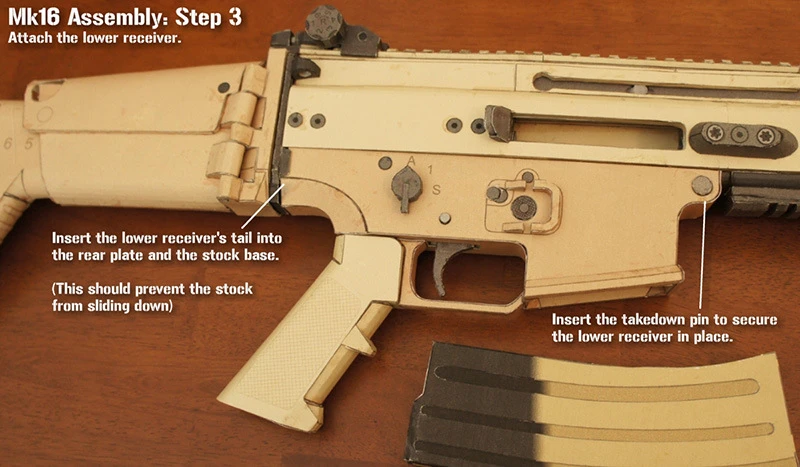 Mk16 Assembly: Step 3
Attach the lower receiver.

6 5

A 1 S

Insert the lower receiver's tail into the rear plate and the stock base.

(This should prevent the stock from sliding down)

Insert the takedown pin to secure the lower receiver in place.