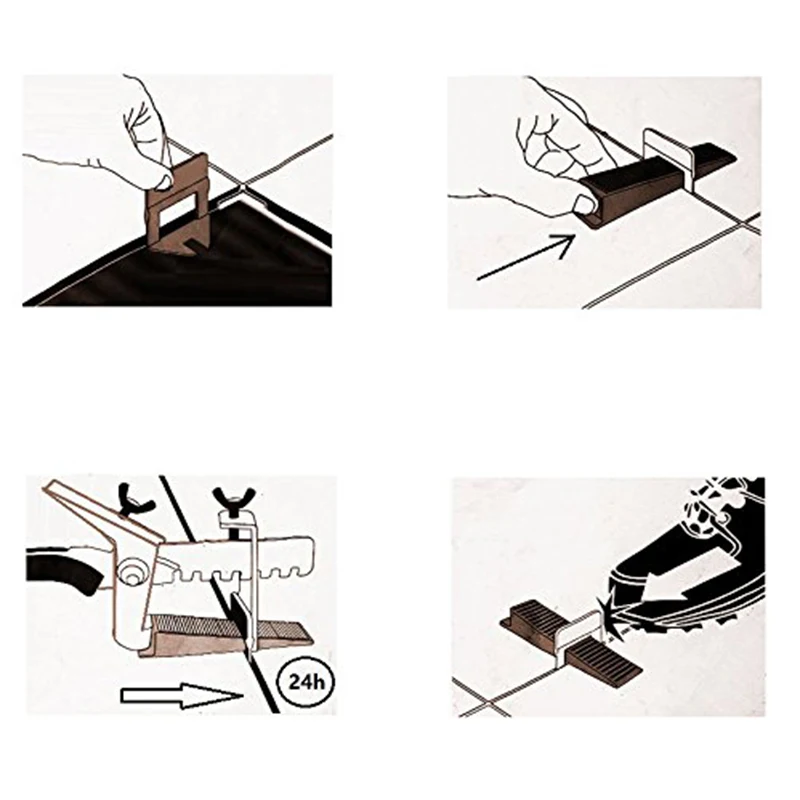 24h