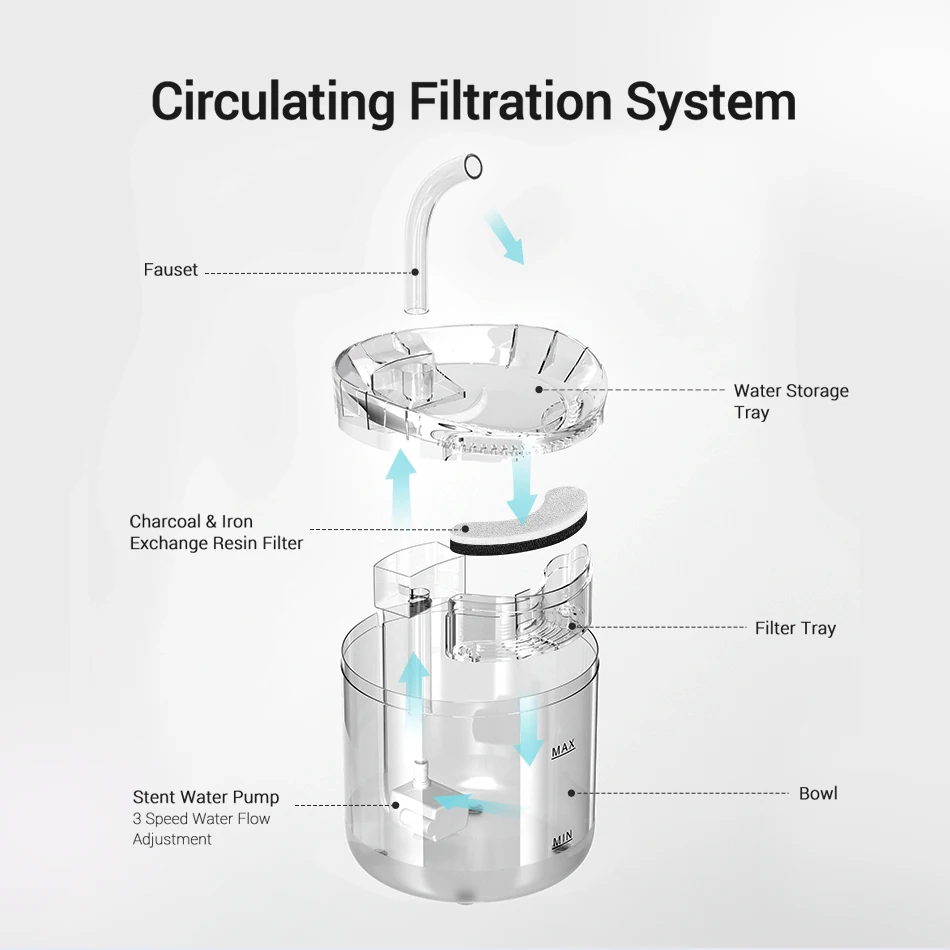 Circulating Filtration System

Fauset

Water Storage Tray

Charcoal & Iron Exchange Resin Filter

Filter Tray

MAX

Stent Water Pump
3 Speed Water Flow Adjustment

Bowl

MIN