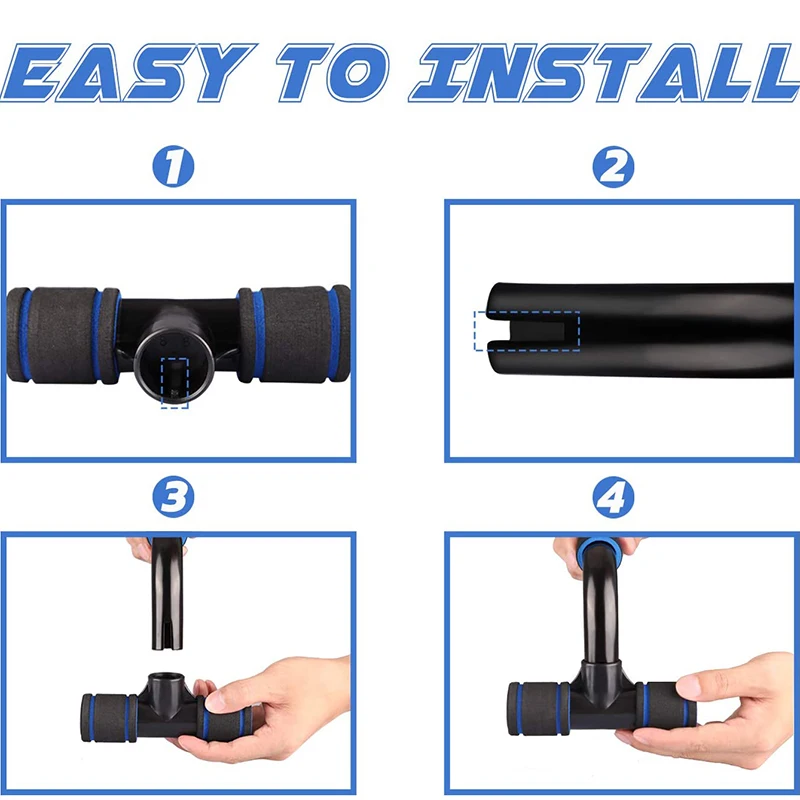 EASY TO INSTALL

1

2

3

4