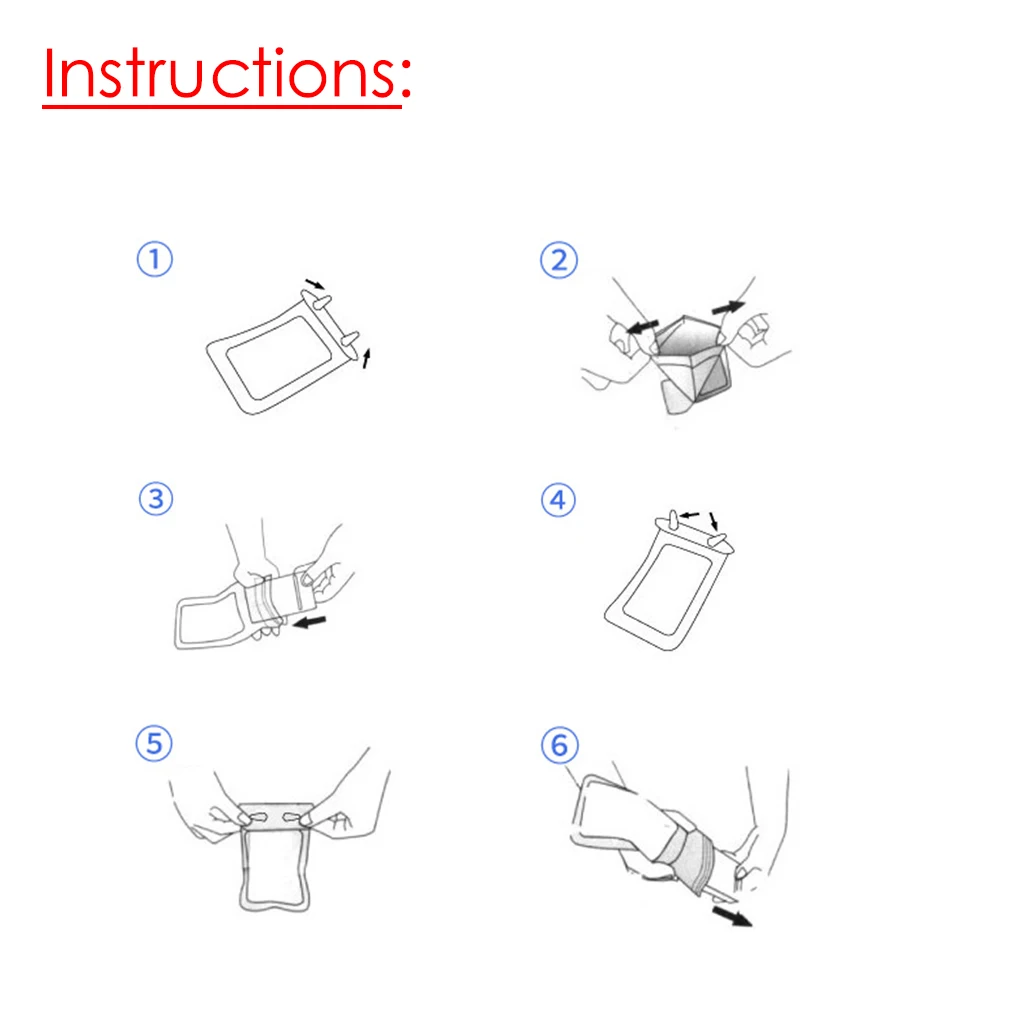 Instructions:

①

②

③

④

⑤

⑥