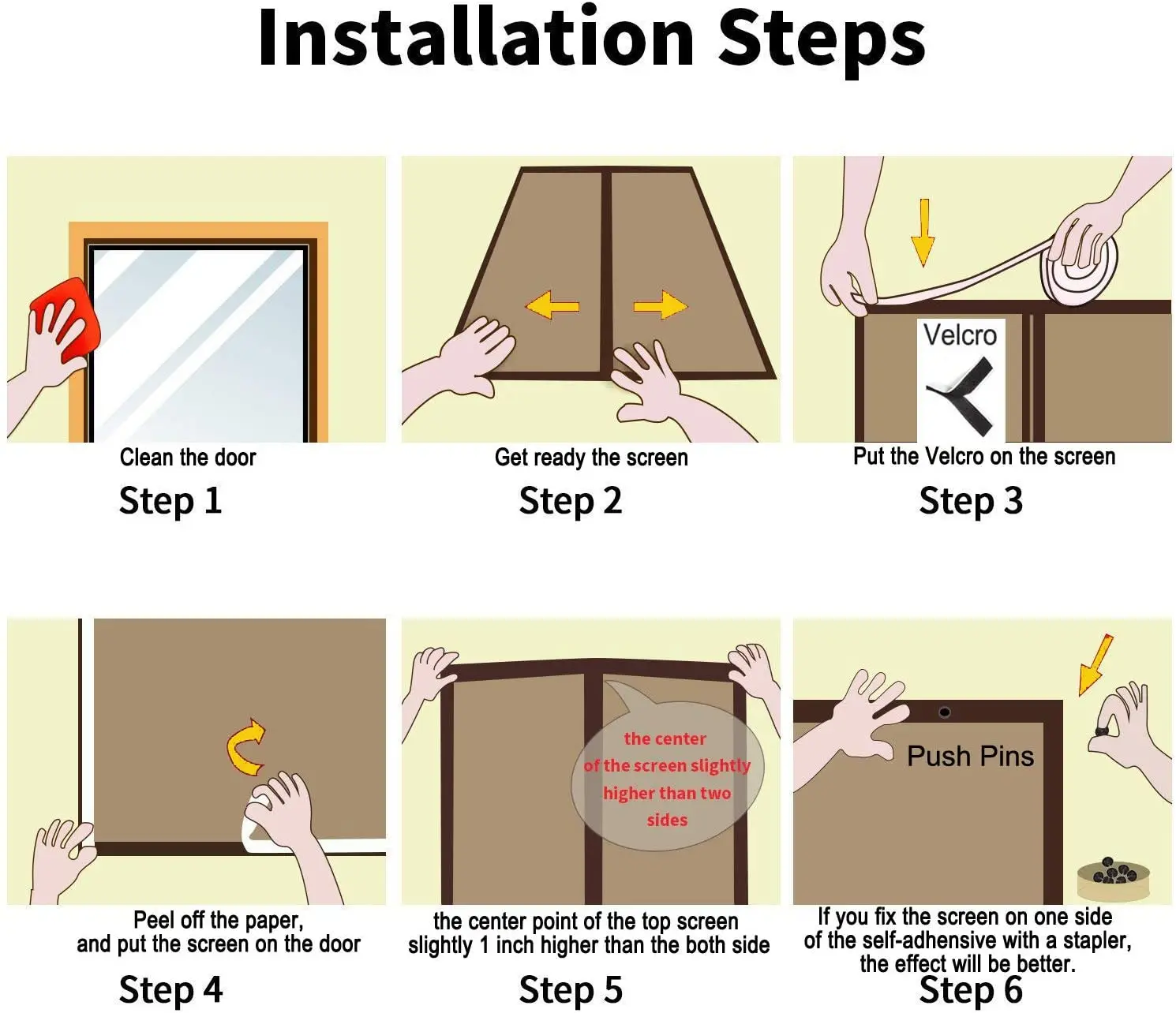 Installation Steps

Clean the door
Step 1

Get ready the screen
Step 2

Velcro
Put the Velcro on the screen
Step 3

Peel off the paper, and put the screen on the door
Step 4

the center of the screen slightly higher than two sides
the center point of the top screen slightly 1 inch higher than the both side
Step 5

Push Pins
If you fix the screen on one side of the self-adhensive with a stapler, the effect will be better.
Step 6