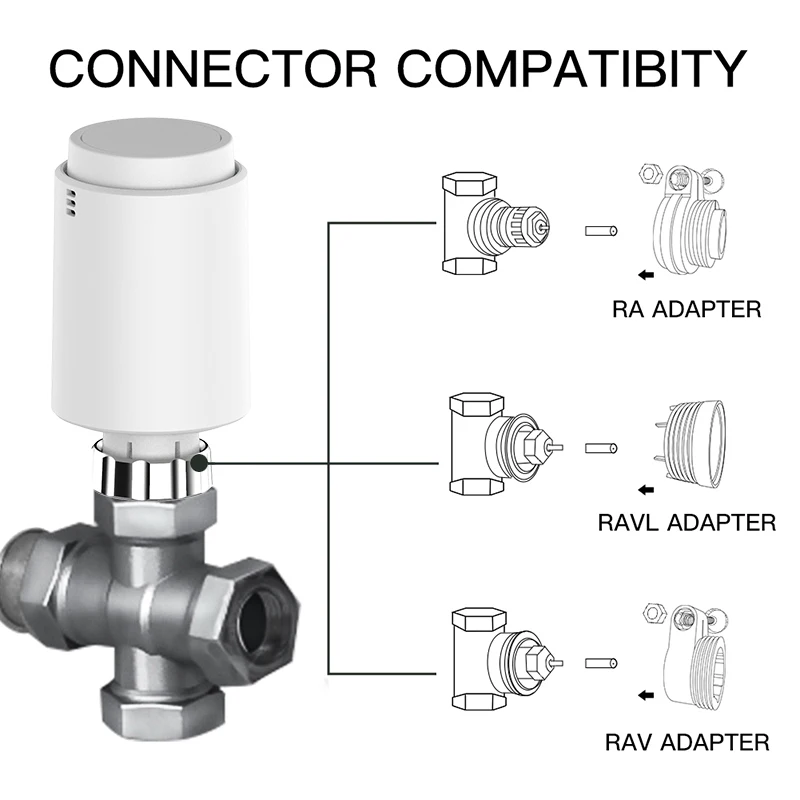 CONNECTOR COMPATIBITY

RA ADAPTER

RAVL ADAPTER

RAV ADAPTER