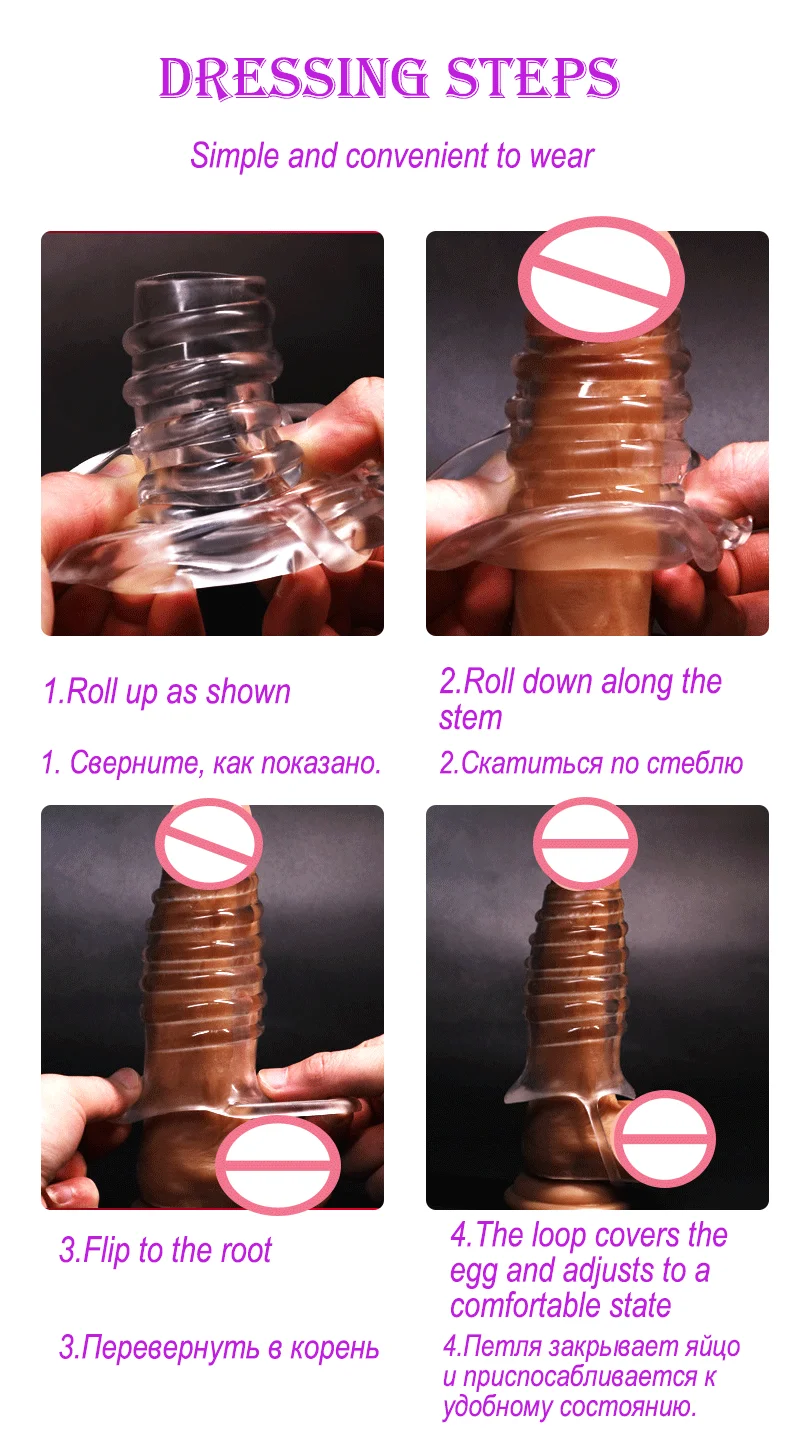 DRESSING STEPS

Simple and convenient to wear

1.Roll up as shown

1. Сверните, как показано.

2.Roll down along the stem

2.Скатиться по стеблю

3.Flip to the root

3.Перевернуть в корень

4.The loop covers the egg and adjusts to a comfortable state

4.Петля закрывает яйцо и приспосабливается к удобному состоянию.