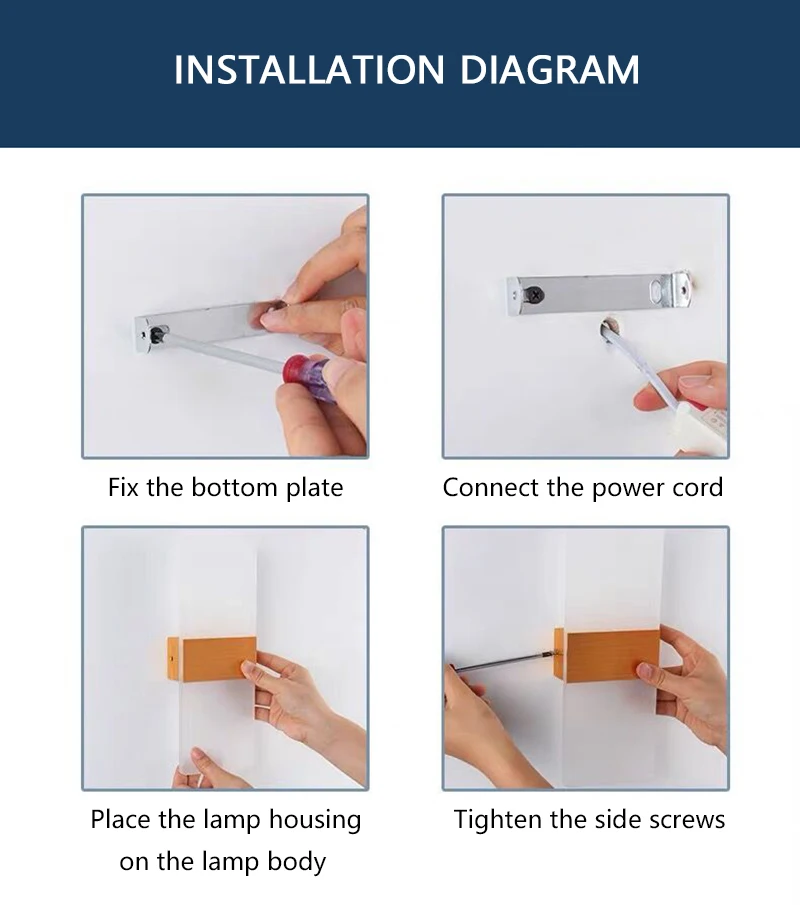 INSTALLATION DIAGRAM

Fix the bottom plate

Connect the power cord

Place the lamp housing on the lamp body

Tighten the side screws