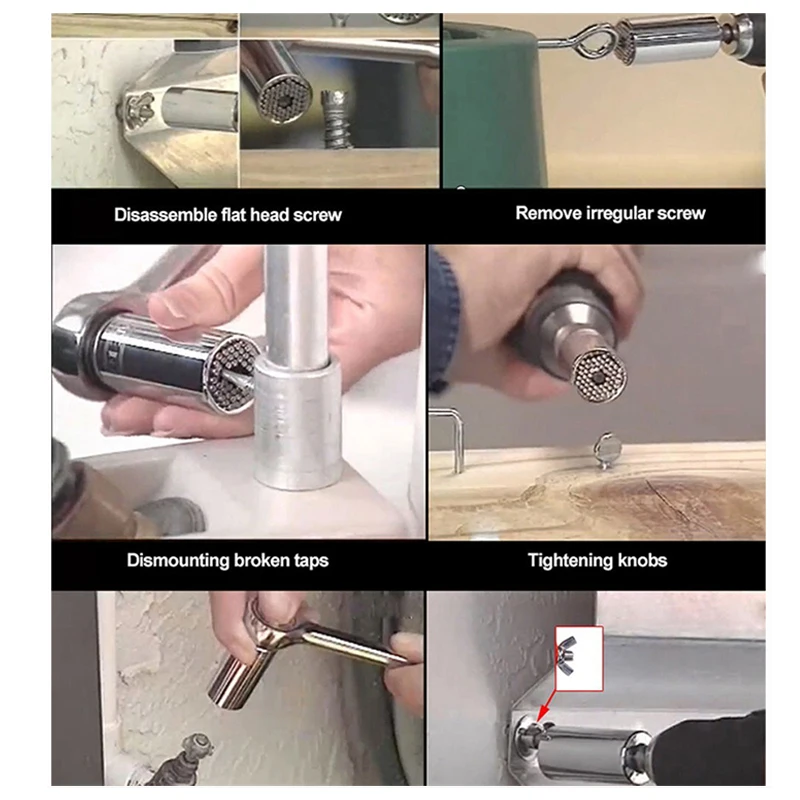 Disassemble flat head screw

Remove irregular screw

Dismounting broken taps

Tightening knobs