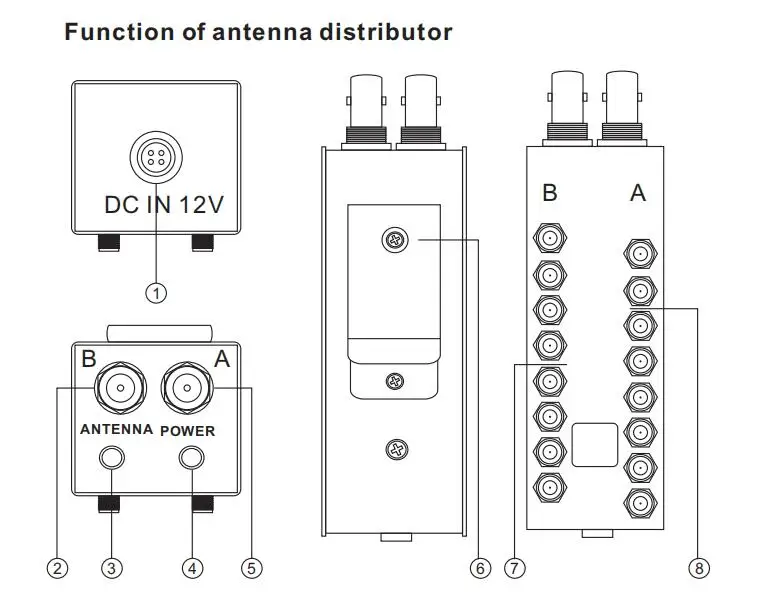 Function of antenna distributor

DC IN 12V

①

B A

ANTENNA POWER

② ③ ④ ⑤

⑥

B A

⑦ ⑧