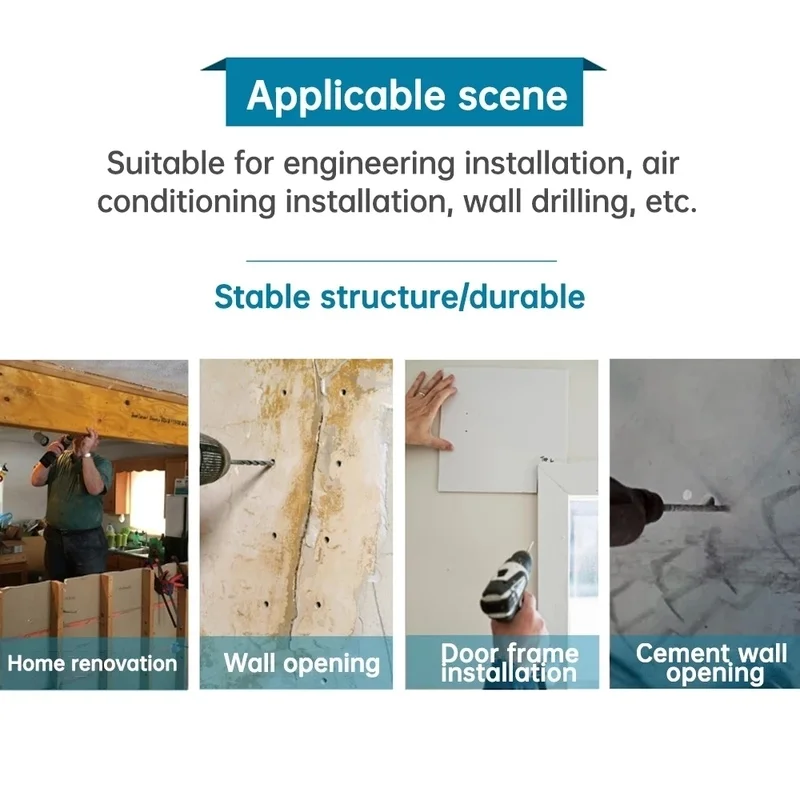 Applicable scene

Suitable for engineering installation, air conditioning installation, wall drilling, etc.

Stable structure/durable

Home renovation

Wall opening

Door frame installation

Cement wall opening