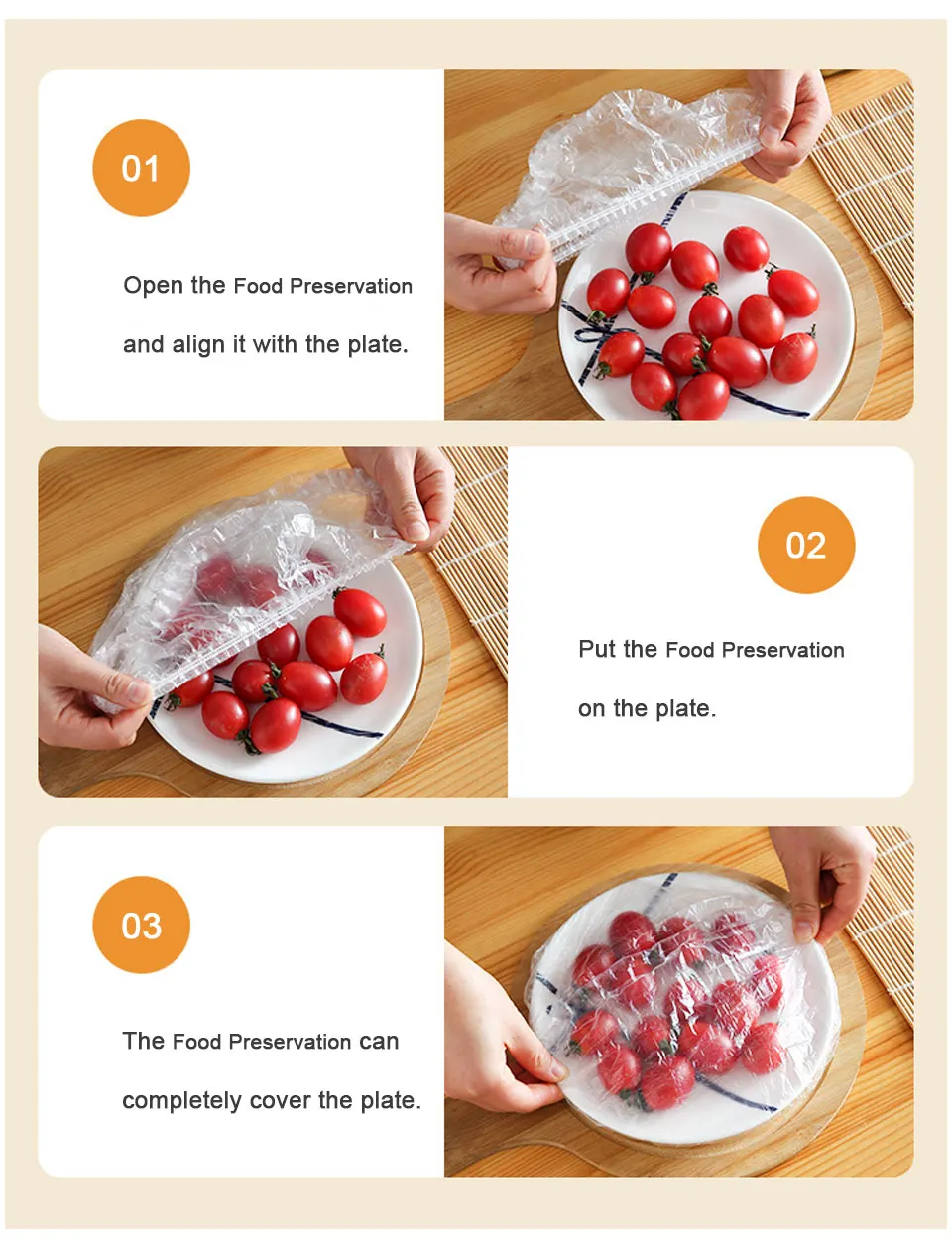 01

Open the Food Preservation and align it with the plate.

02

Put the Food Preservation on the plate.

03

The Food Preservation can completely cover the plate.