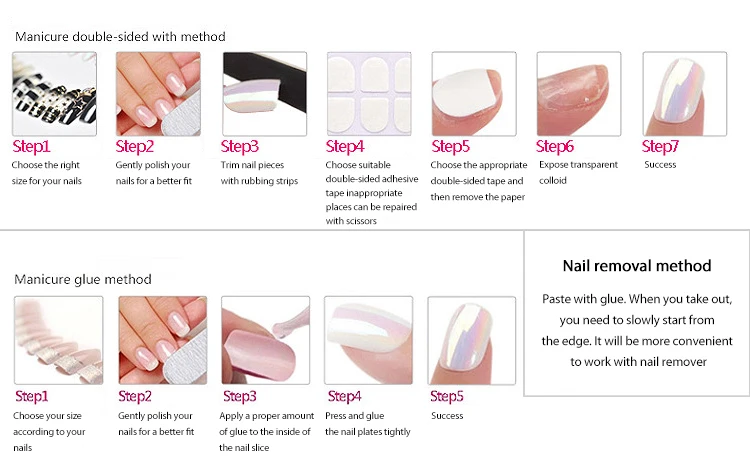 Manicure double-sided with method

Step1
Choose the right size for your nails

Step2
Gently polish your nails for a better fit

Step3
Trim nail pieces with rubbing strips

Step4
Choose suitable double-sided adhesive tape inappropriate places can be repaired with scissors

Step5
Choose the appropriate double-sided tape and then remove the paper

Step6
Expose transparent colloid

Step7
Success

Manicure glue method

Step1
Choose your size according to your nails

Step2
Gently polish your nails for a better fit

Step3
Apply a proper amount of glue to the inside of the nail slice

Step4
Press and glue the nail plates tightly

Step5
Success

Nail removal method

Paste with glue. When you take out, you need to slowly start from the edge. It will be more convenient to work with nail remover