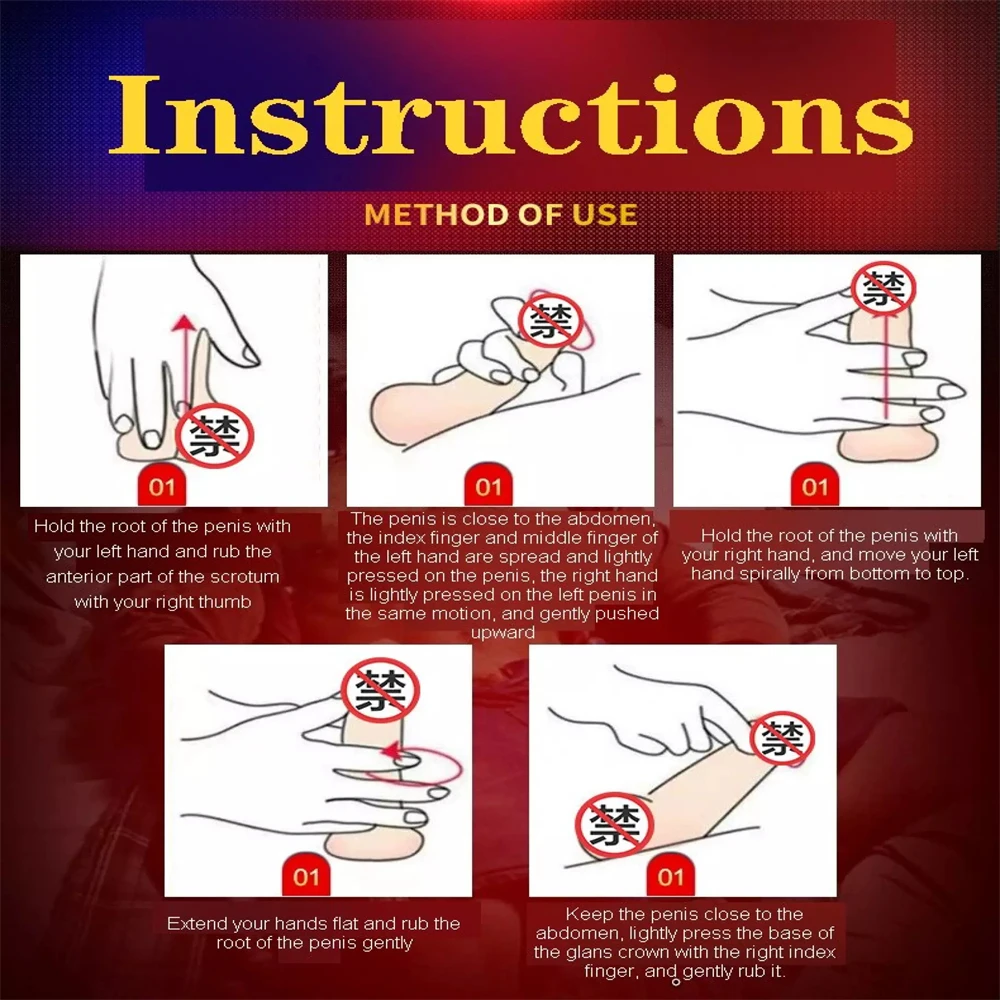 Instructions

METHOD OF USE

禁

01

Hold the root of the penis with your left hand and rub the anterior part of the scrotum with your right thumb

禁

01

The penis is close to the abdomen, the index finger and middle finger of the left hand are spread and lightly pressed on the penis, the right hand is lightly pressed on the left penis in the same motion, and gently pushed upward

禁

01

Hold the root of the penis with your right hand, and move your left hand spirally from bottom to top.

禁

01

Extend your hands flat and rub the root of the penis gently

禁

禁

01

Keep the penis close to the abdomen, lightly press the base of the glans crown with the right index finger, and gently rub it.