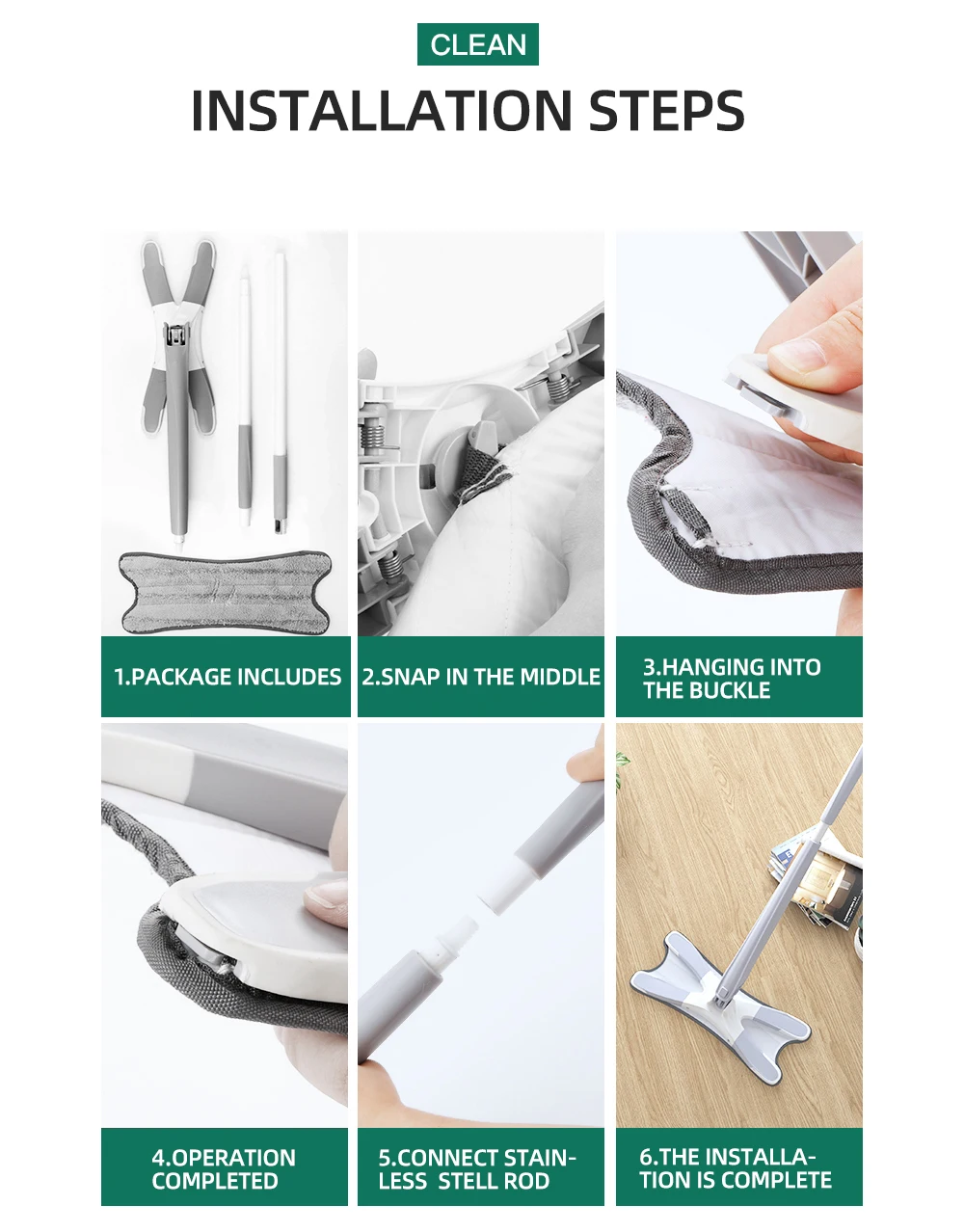 CLEAN

INSTALLATION STEPS

1.PACKAGE INCLUDES

2.SNAP IN THE MIDDLE

3.HANGING INTO THE BUCKLE

4.OPERATION COMPLETED

5.CONNECT STAINLESS STELL ROD

6.THE INSTALLATION IS COMPLETE