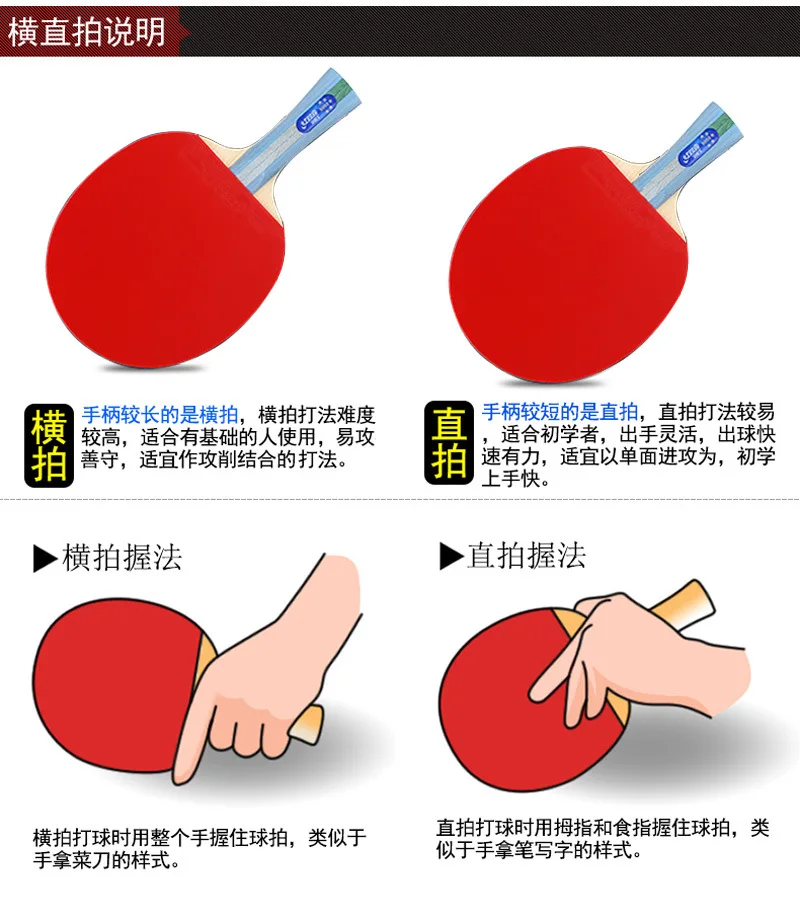 横直拍说明

横拍

手柄较长的是横拍，横拍打法难度较高，适合有基础的人使用，易攻善守，适宜作攻削结合的打法。

直拍

手柄较短的是直拍，直拍打法较易，适合初学者，出手灵活，出球快速有力，适宜以单面进攻为，初学上手快。

▶横拍握法

横拍打球时用整个手握住球拍，类似于手拿菜刀的样式。

▶直拍握法

直拍打球时用拇指和食指握住球拍，类似于手拿笔写字的样式。