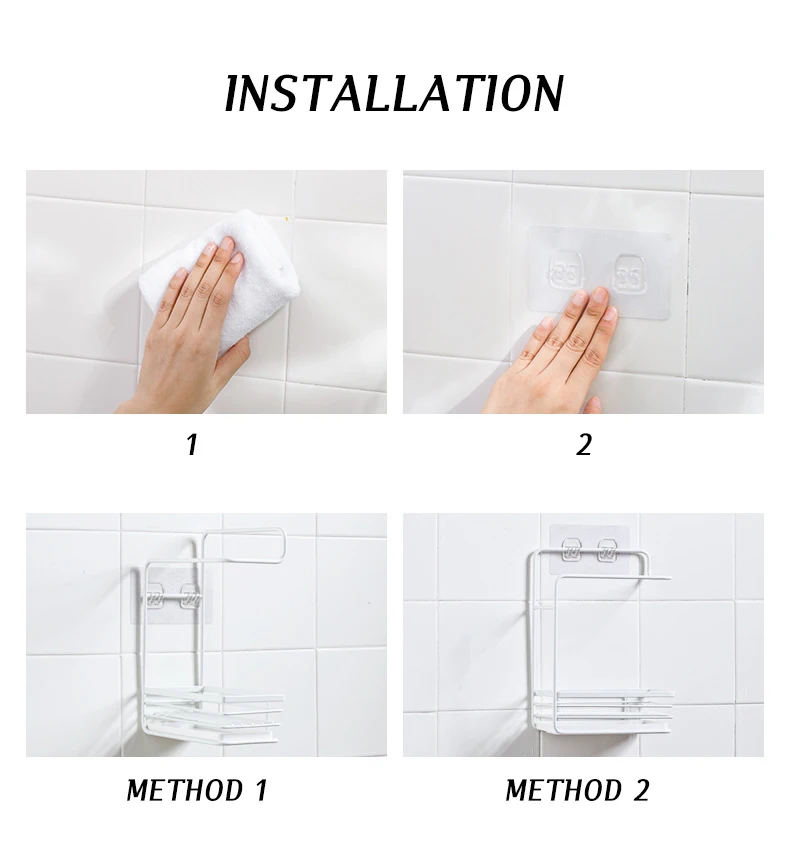 INSTALLATION

1

2

METHOD 1

METHOD 2