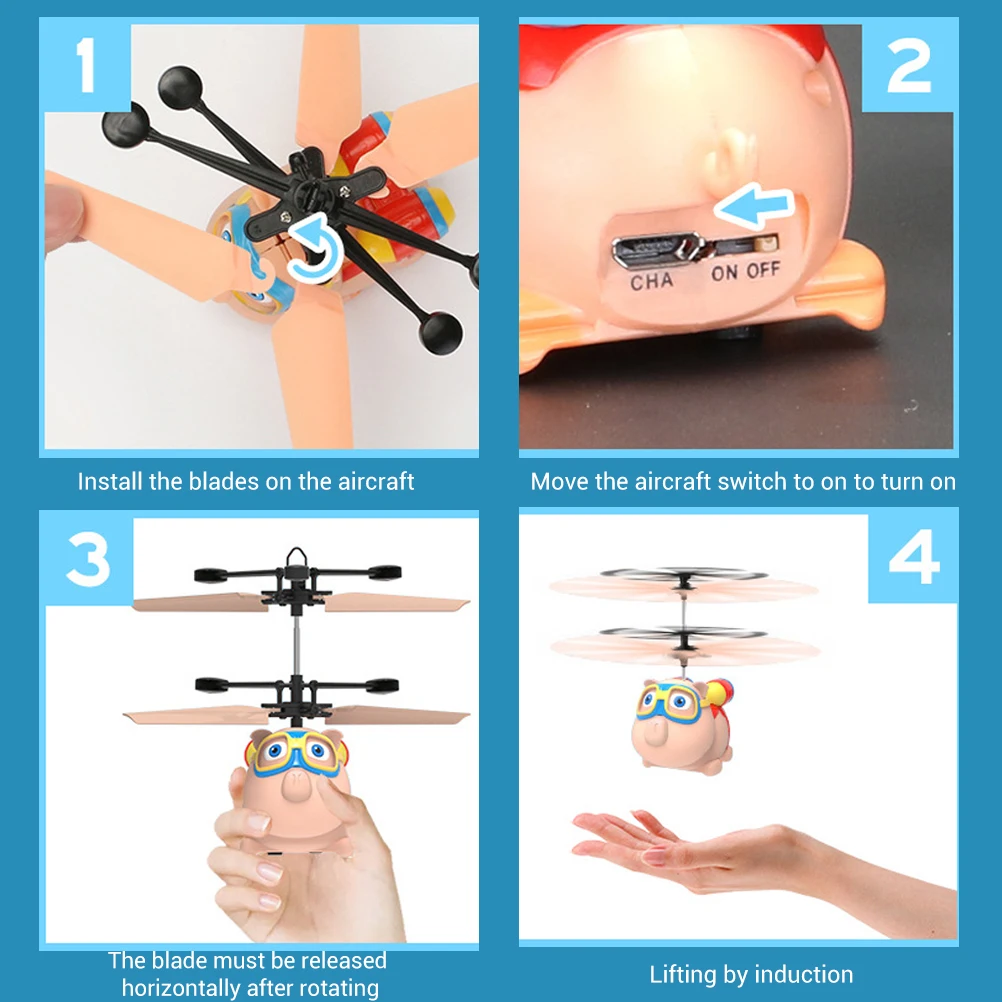 1

Install the blades on the aircraft

2

CHA ON OFF

Move the aircraft switch to on to turn on

3

The blade must be released horizontally after rotating

4

Lifting by induction