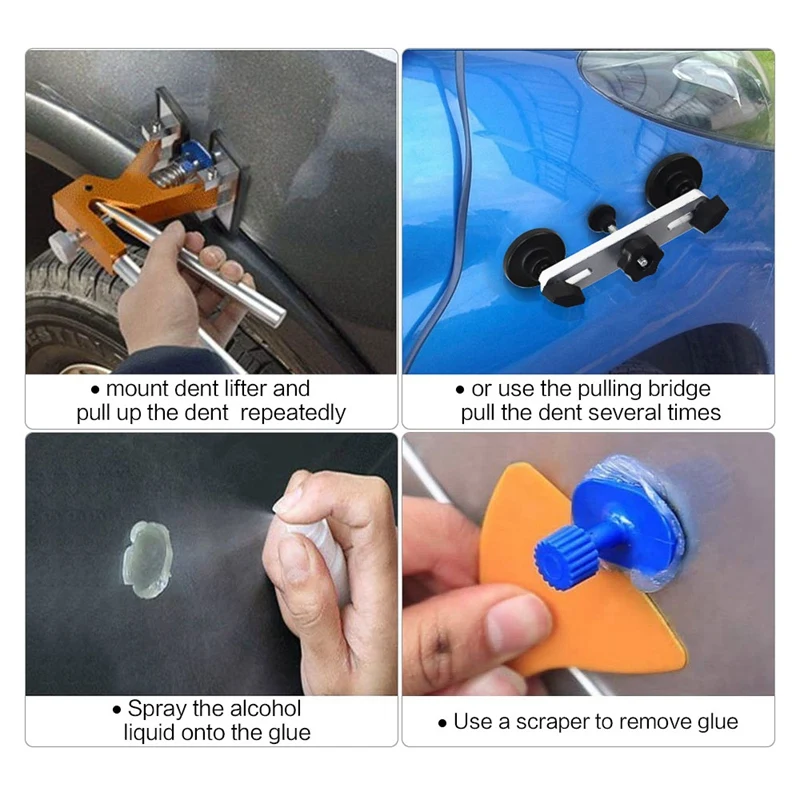 • mount dent lifter and pull up the dent repeatedly

• or use the pulling bridge pull the dent several times

• Spray the alcohol liquid onto the glue

• Use a scraper to remove glue