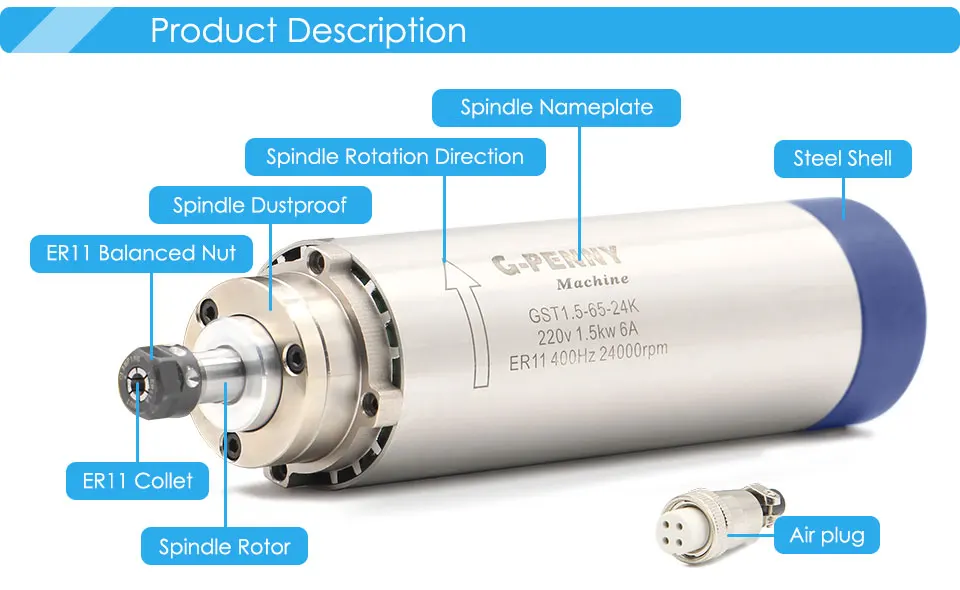 Product Description

Spindle Nameplate

Spindle Rotation Direction

Steel Shell

Spindle Dustproof

ER11 Balanced Nut

G-PENNY
Machine
GST1.5-65-24K
220v 1.5kw 6A
ER11 400Hz 24000rpm

ER11 Collet

Spindle Rotor

Air plug