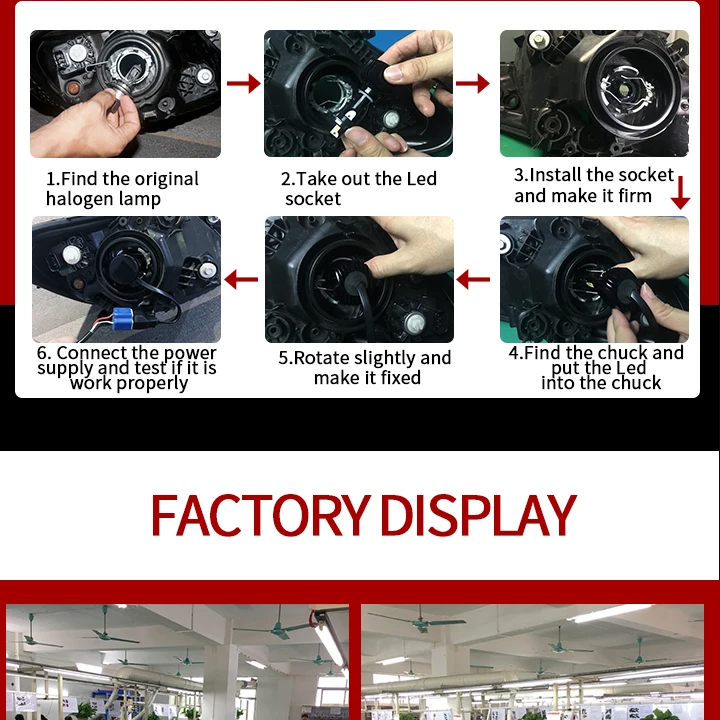 1.Find the original halogen lamp

2.Take out the Led socket

3.Install the socket and make it firm

4.Find the chuck and put the Led into the chuck

5.Rotate slightly and make it fixed

6. Connect the power supply and test if it is work properly

FACTORY DISPLAY