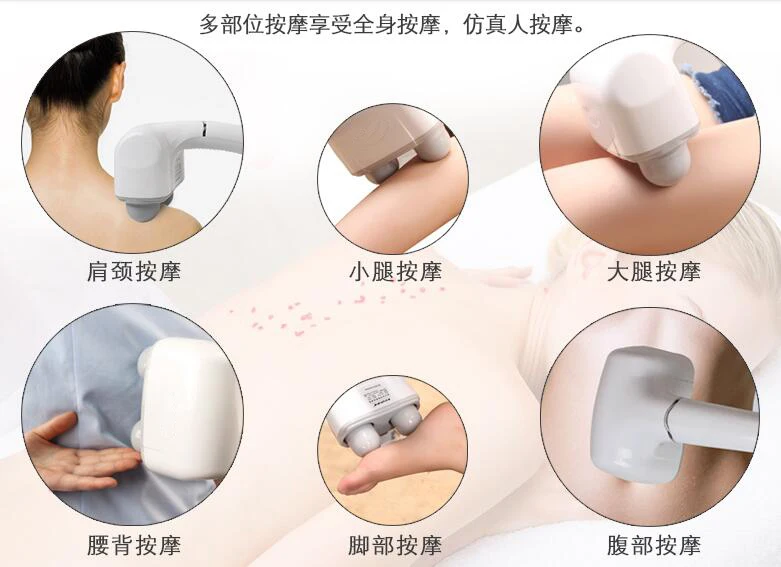 多部位按摩享受全身按摩，仿真人按摩。

肩颈按摩

小腿按摩

大腿按摩

腰背按摩

脚部按摩

腹部按摩