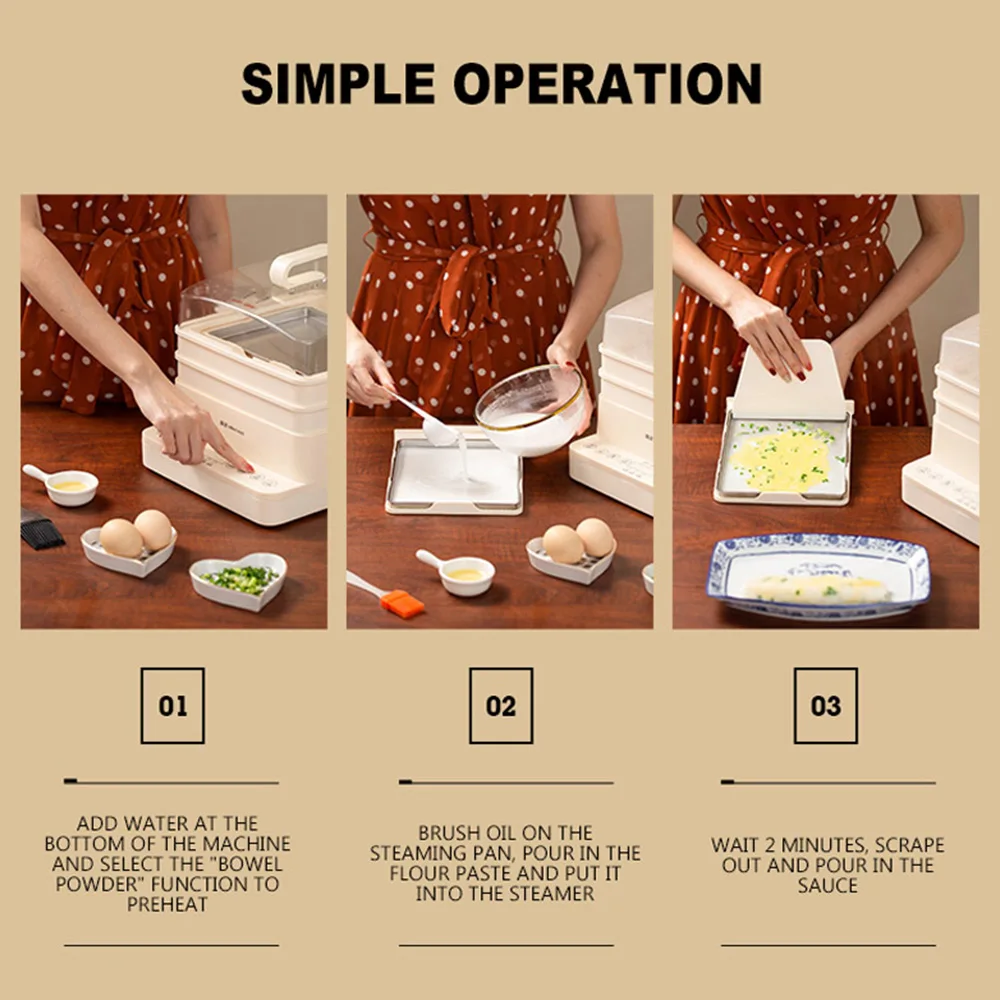 SIMPLE OPERATION

01

ADD WATER AT THE BOTTOM OF THE MACHINE AND SELECT THE "BOWEL POWDER" FUNCTION TO PREHEAT

02

BRUSH OIL ON THE STEAMING PAN, POUR IN THE FLOUR PASTE AND PUT IT INTO THE STEAMER

03

WAIT 2 MINUTES, SCRAPE OUT AND POUR IN THE SAUCE