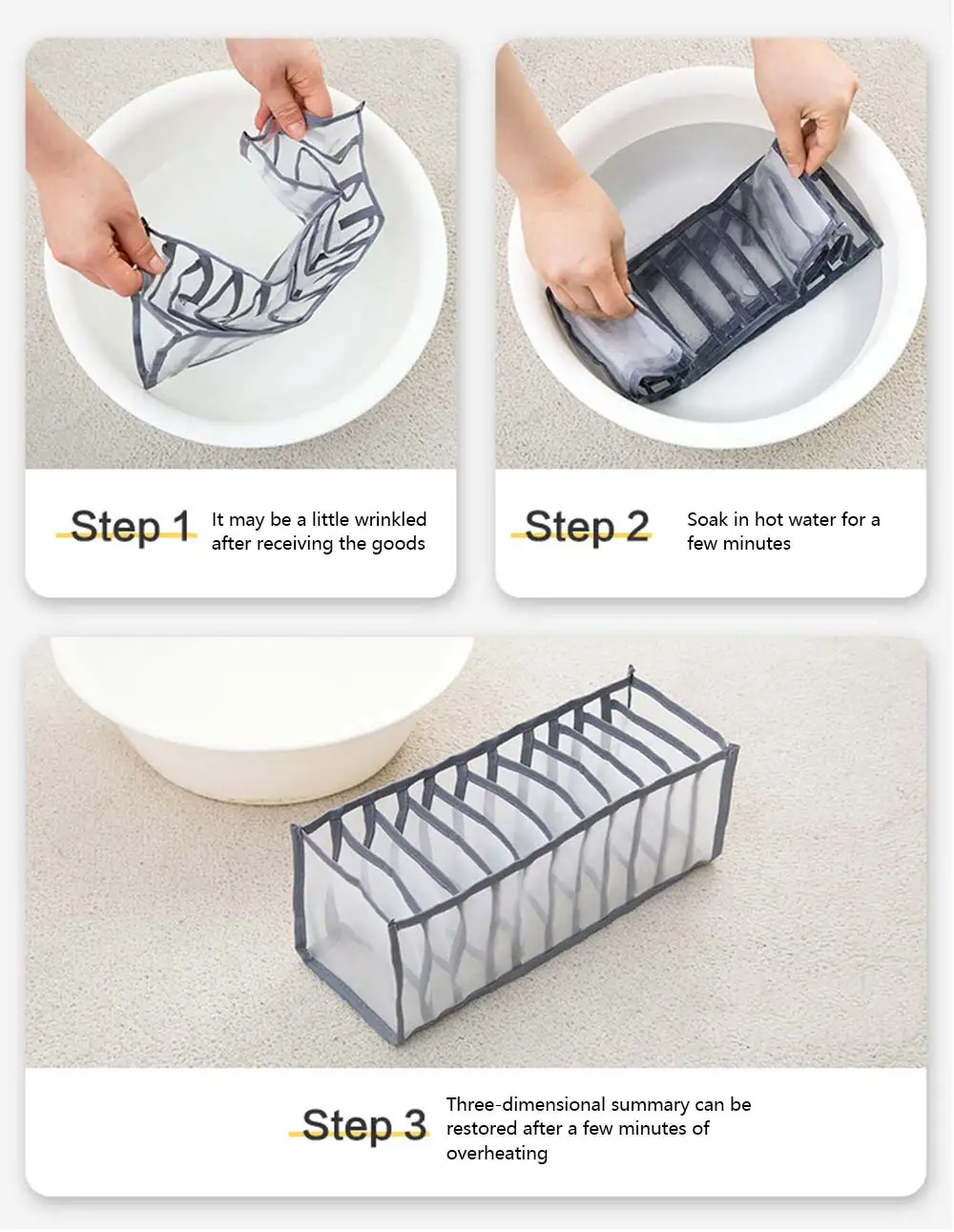 Step 1 It may be a little wrinkled after receiving the goods

Step 2 Soak in hot water for a few minutes

Step 3 Three-dimensional summary can be restored after a few minutes of overheating