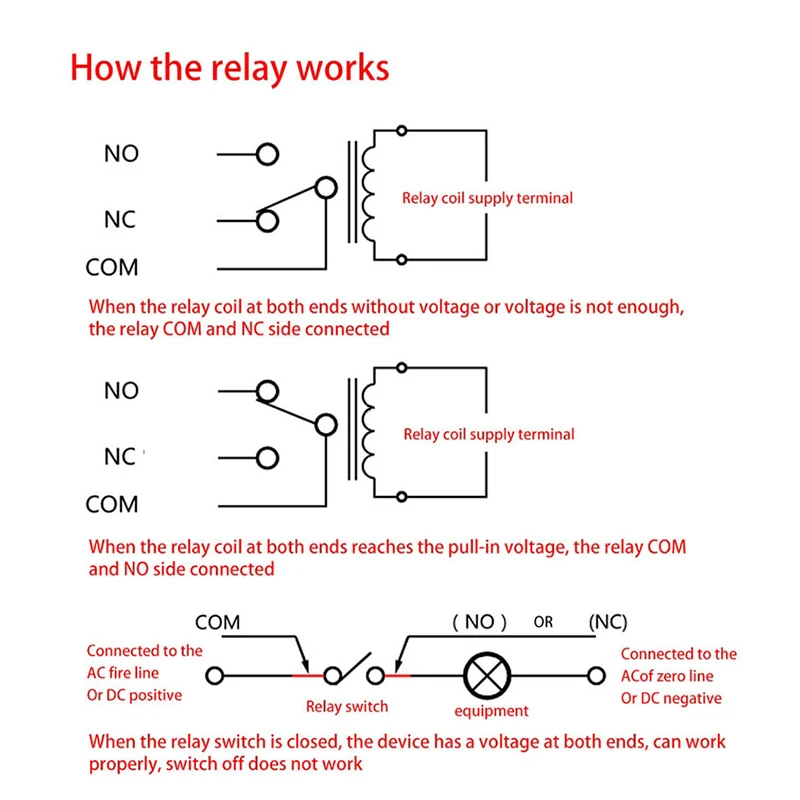 How the relay works

NO

NC

COM

Relay coil supply terminal

When the relay coil at both ends without voltage or voltage is not enough, the relay COM and NC side connected

NO

NC

COM

Relay coil supply terminal

When the relay coil at both ends reaches the pull-in voltage, the relay COM and NO side connected

COM

( NO ) OR (NC)

Connected to the AC fire line Or DC positive

Relay switch

equipment

Connected to the ACof zero line Or DC negative

When the relay switch is closed, the device has a voltage at both ends, can work properly, switch off does not work