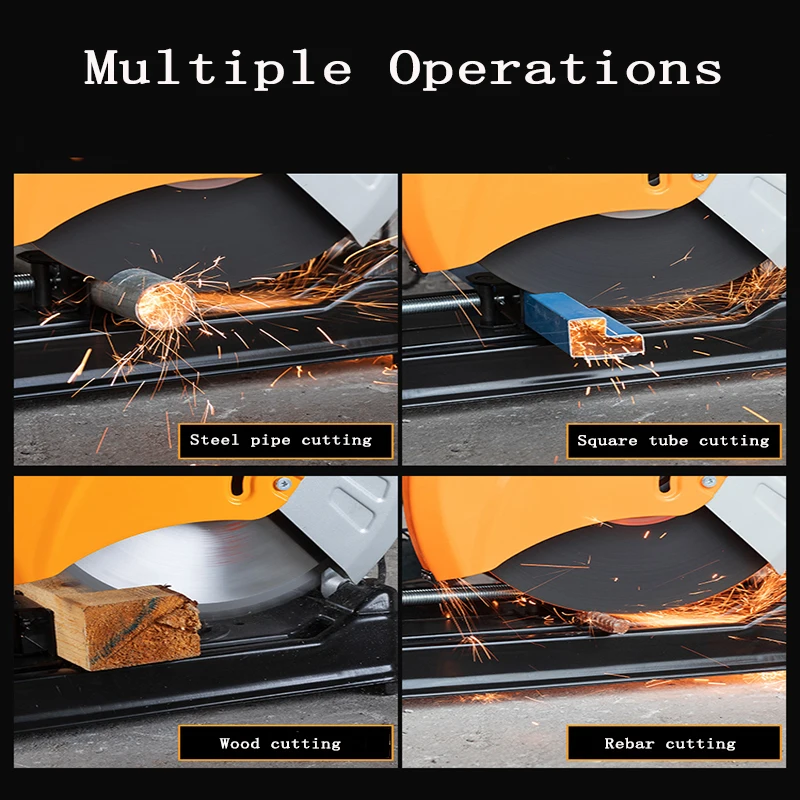 Multiple Operations

Steel pipe cutting

Square tube cutting

Wood cutting

Rebar cutting