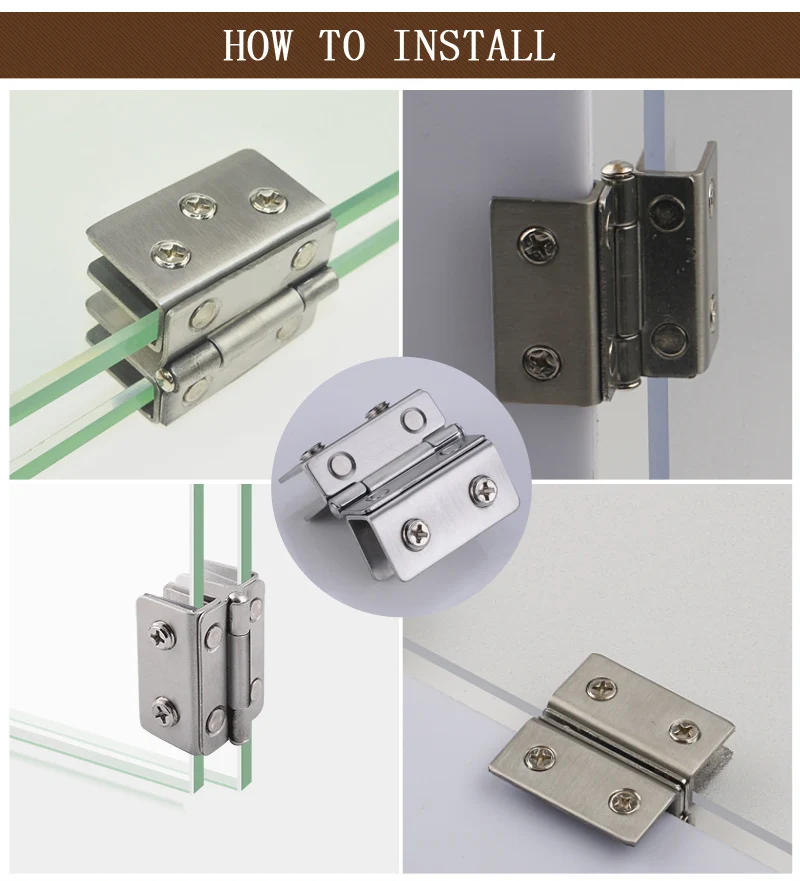 HOW TO INSTALL