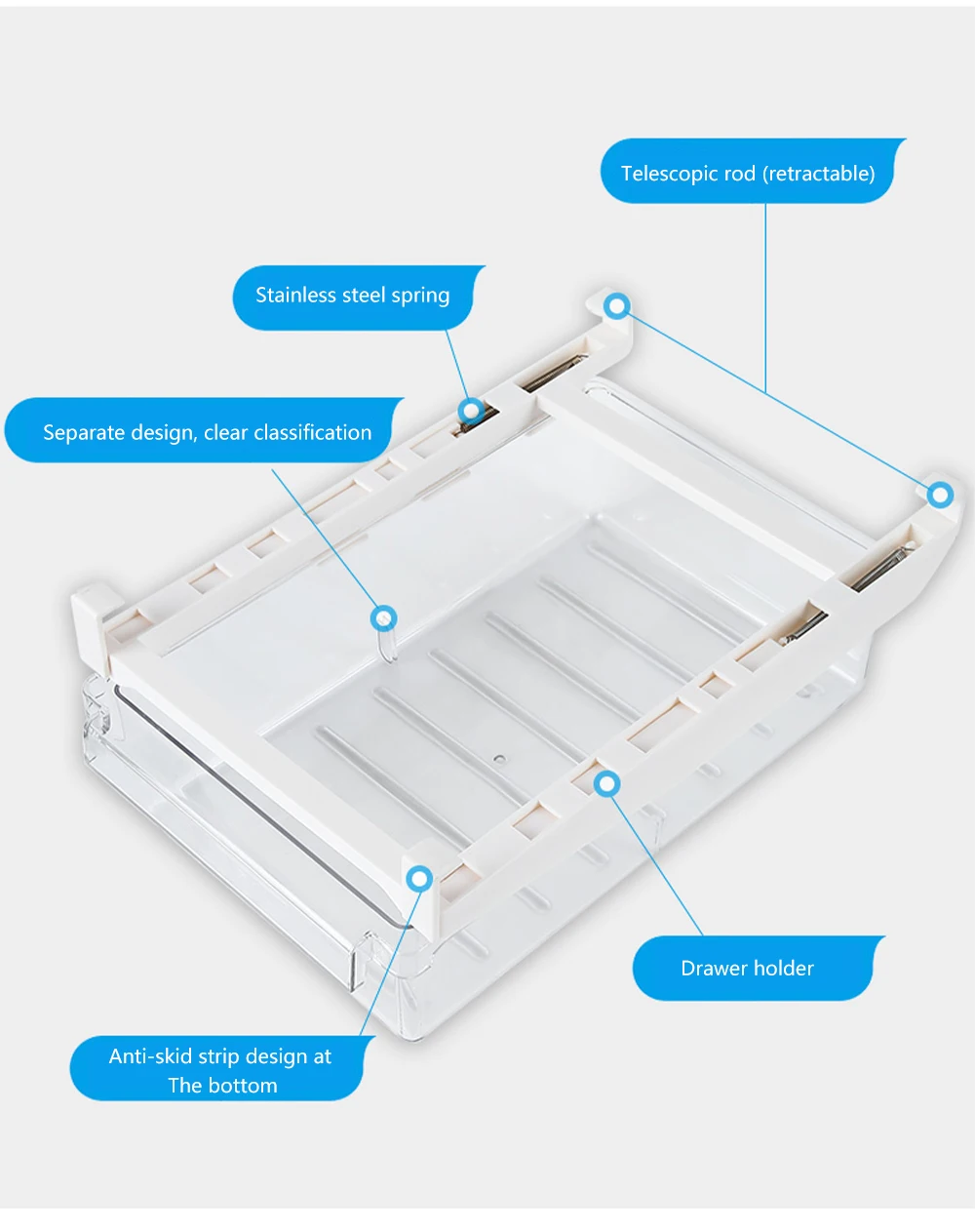 Telescopic rod (retractable)

Stainless steel spring

Separate design, clear classification

Drawer holder

Anti-skid strip design at The bottom