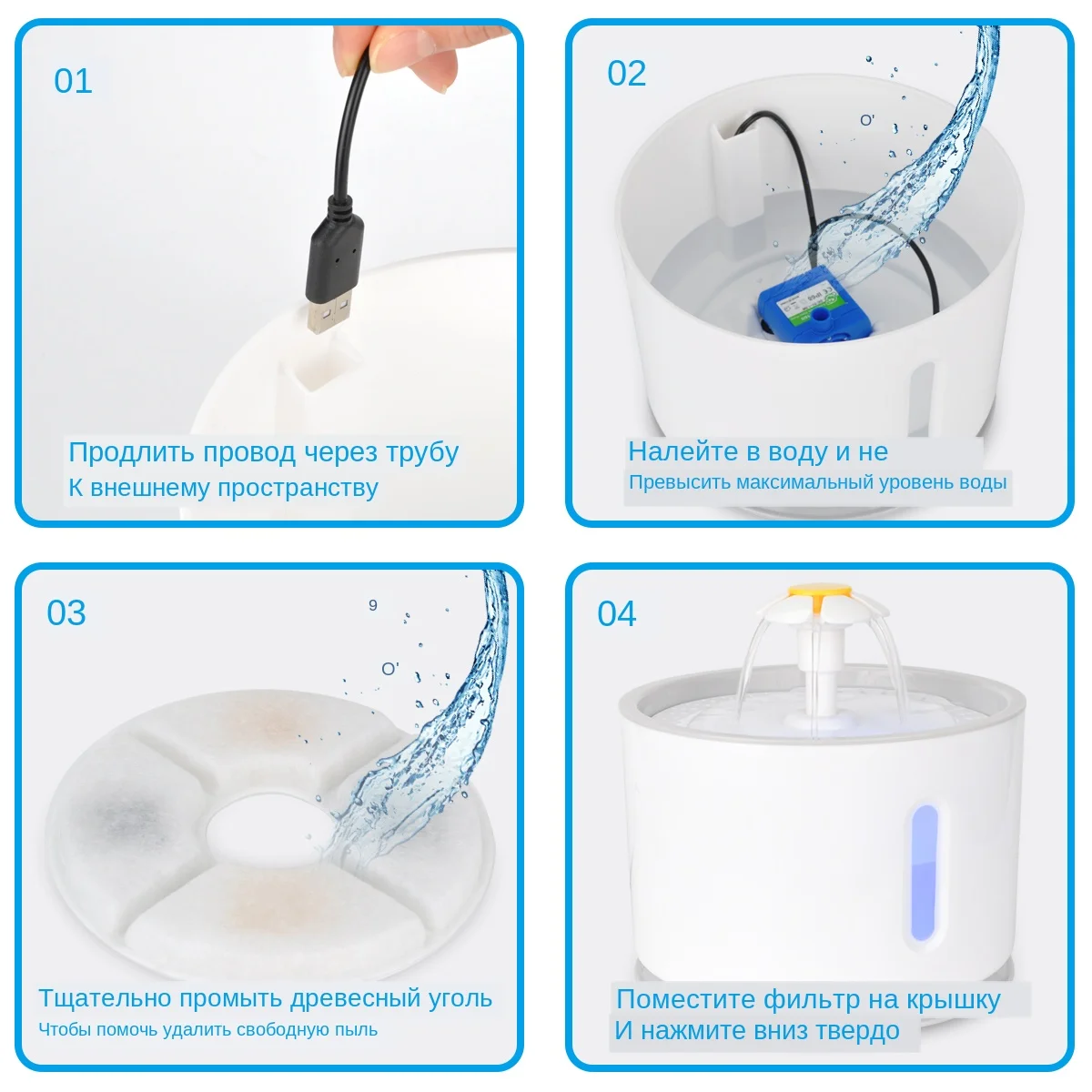 01

Продлить провод через трубу
К внешнему пространству

02

Налейте в воду и не
Превысить максимальный уровень воды

03

Тщательно промыть древесный уголь
Чтобы помочь удалить свободную пыль

04

Поместите фильтр на крышку
И нажмите вниз твердо