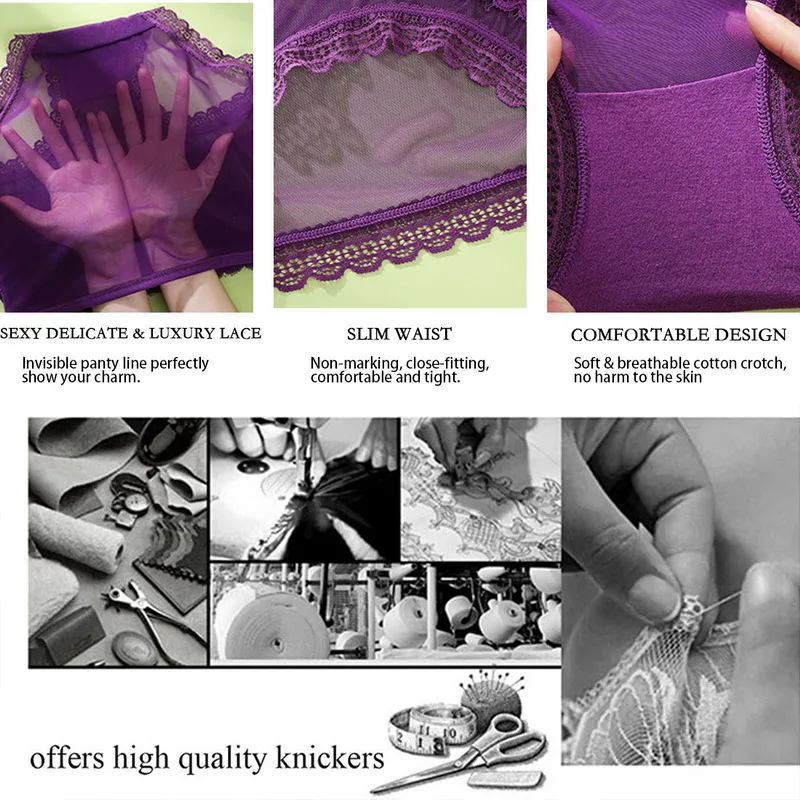 SEXY DELICATE & LUXURY LACE

Invisible panty line perfectly show your charm.

SLIM WAIST

Non-marking, close-fitting, comfortable and tight.

COMFORTABLE DESIGN

Soft & breathable cotton crotch, no harm to the skin

offers high quality knickers