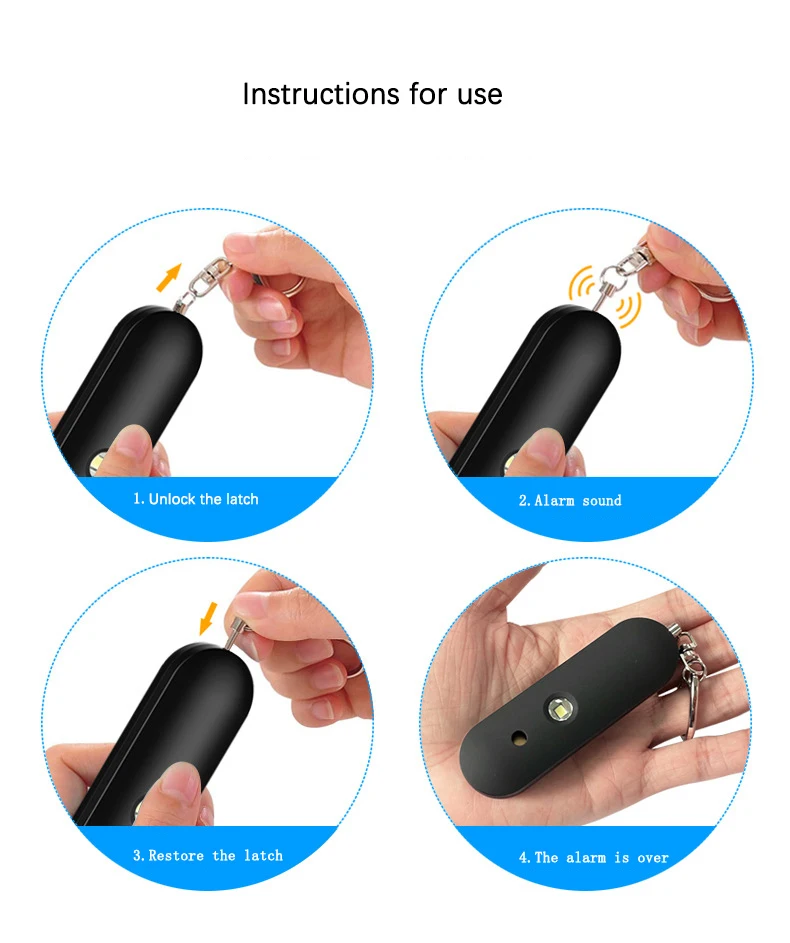 Instructions for use

1. Unlock the latch

2. Alarm sound

3. Restore the latch

4. The alarm is over