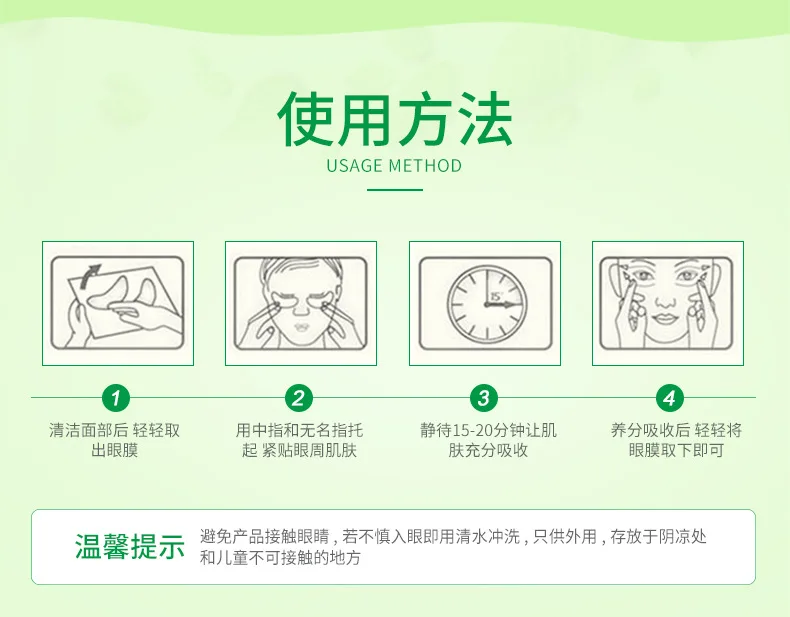 使用方法

USAGE METHOD

15°

1

清洁面部后 轻轻取出眼膜

2

用中指和无名指托起 紧贴眼周肌肤

3

静待15-20分钟让肌肤充分吸收

4

养分吸收后 轻轻将眼膜取下即可

温馨提示

避免产品接触眼睛，若不慎入眼即用清水冲洗，只供外用，存放于阴凉处和儿童不可接触的地方