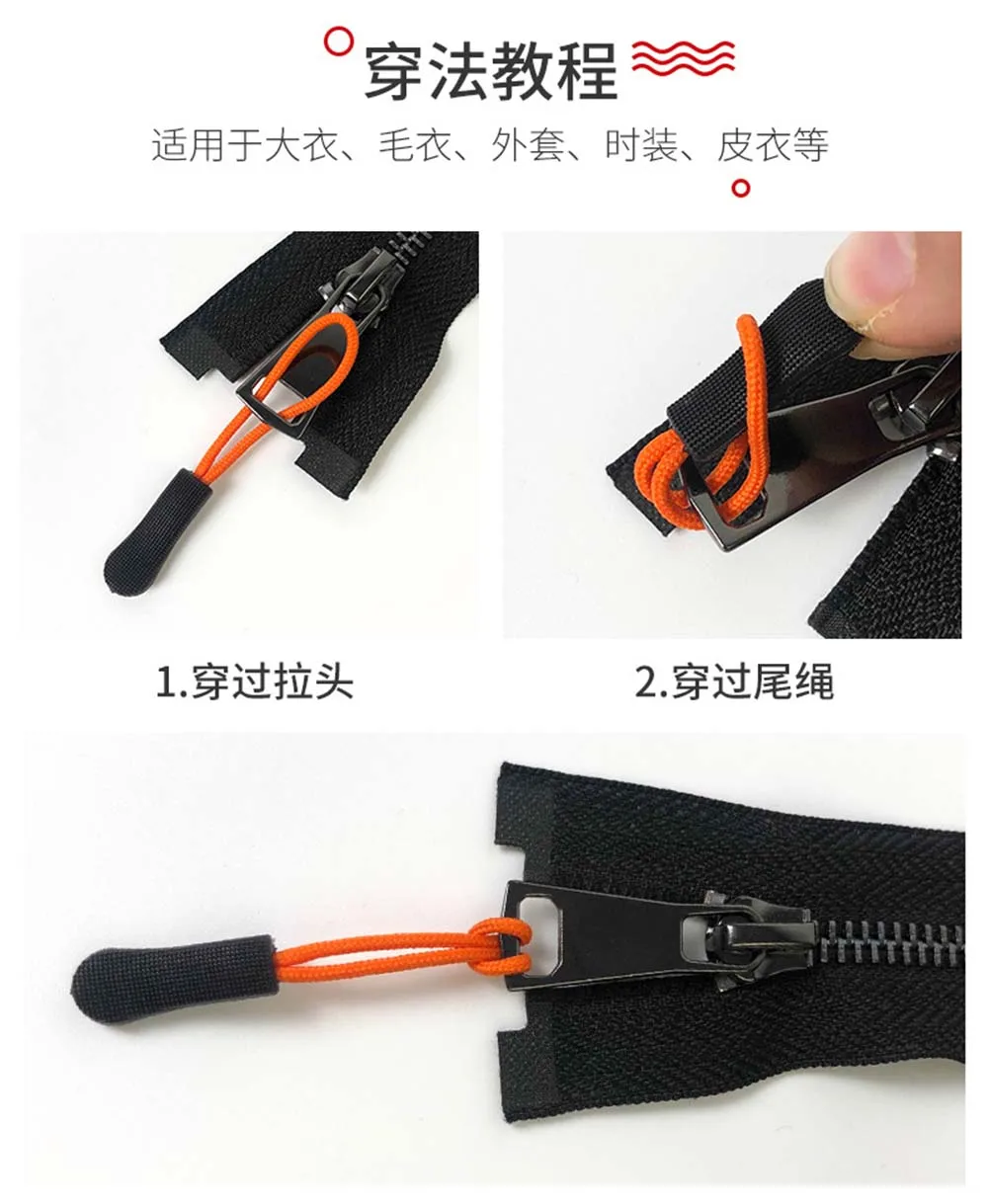 穿法教程

适用于大衣、毛衣、外套、时装、皮衣等

1.穿过拉头

2.穿过尾绳