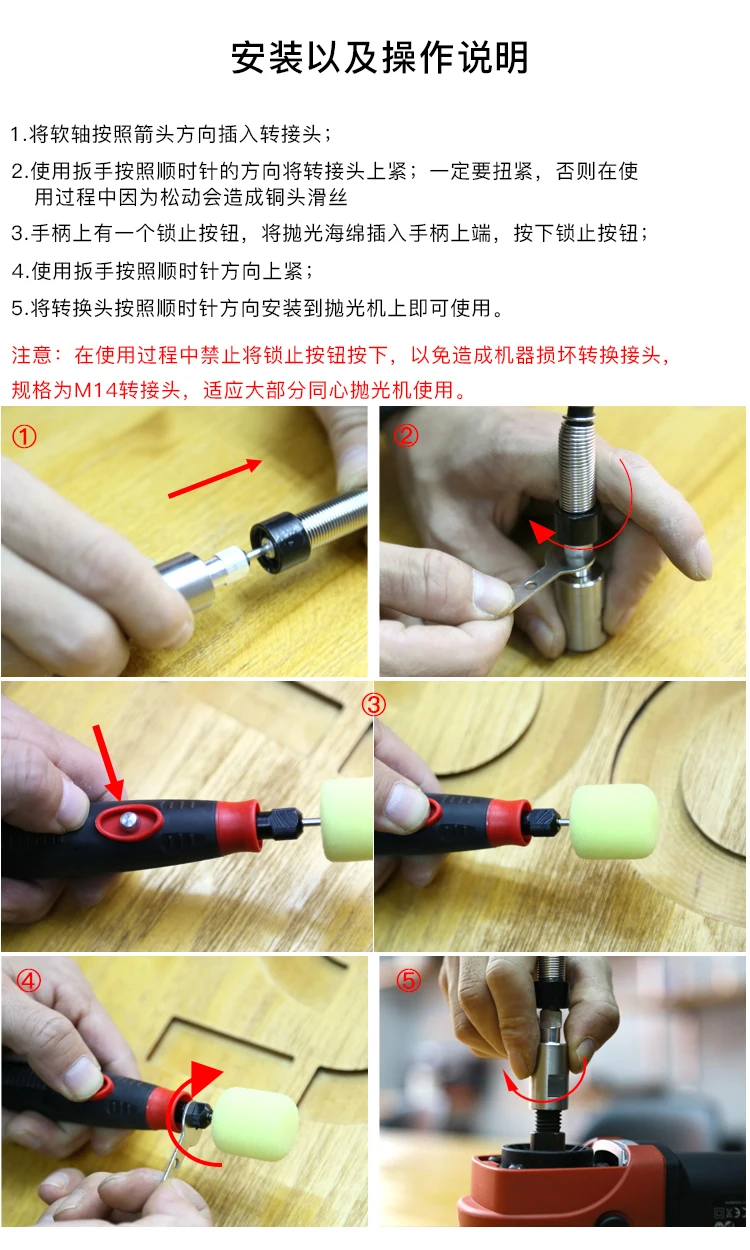 安装以及操作说明

1.将软轴按照箭头方向插入转接头；

2.使用扳手按照顺时针的方向将转接头上紧；一定要扭紧，否则在使用过程中因为松动会造成铜头滑丝

3.手柄上有一个锁止按钮，将抛光海绵插入手柄上端，按下锁止按钮；

4.使用扳手按照顺时针方向上紧；

5.将转换头按照顺时针方向安装到抛光机上即可使用。

注意：在使用过程中禁止将锁止按钮按下，以免造成机器损坏转换接头，规格为M14转接头，适应大部分同心抛光机使用。

①

②

③

④

⑤